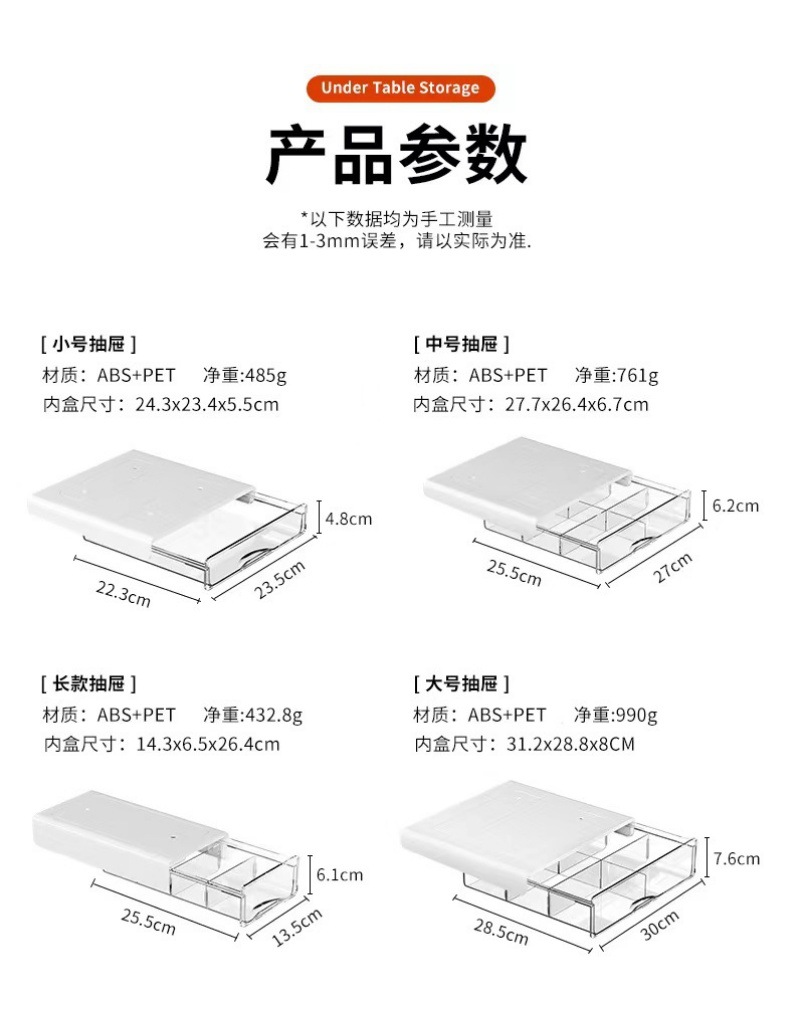 Under Table Storage

产品参数

*以下数据均为手工测量
会有1-3mm误差，请以实际为准.

[ 小号抽屉 ]
材质：ABS+PET 净重:485g
内盒尺寸：24.3x23.4x5.5cm

4.8cm
22.3cm
23.5cm

[ 中号抽屉 ]
材质：ABS+PET 净重:761g
内盒尺寸：27.7x26.4x6.7cm

6.2cm
25.5cm
27cm

[ 长款抽屉 ]
材质：ABS+PET 净重:432.8g
内盒尺寸：14.3x6.5x26.4cm

6.1cm
25.5cm
13.5cm

[ 大号抽屉 ]
材质：ABS+PET 净重:990g
内盒尺寸：31.2x28.8x8CM

7.6cm
28.5cm
30cm