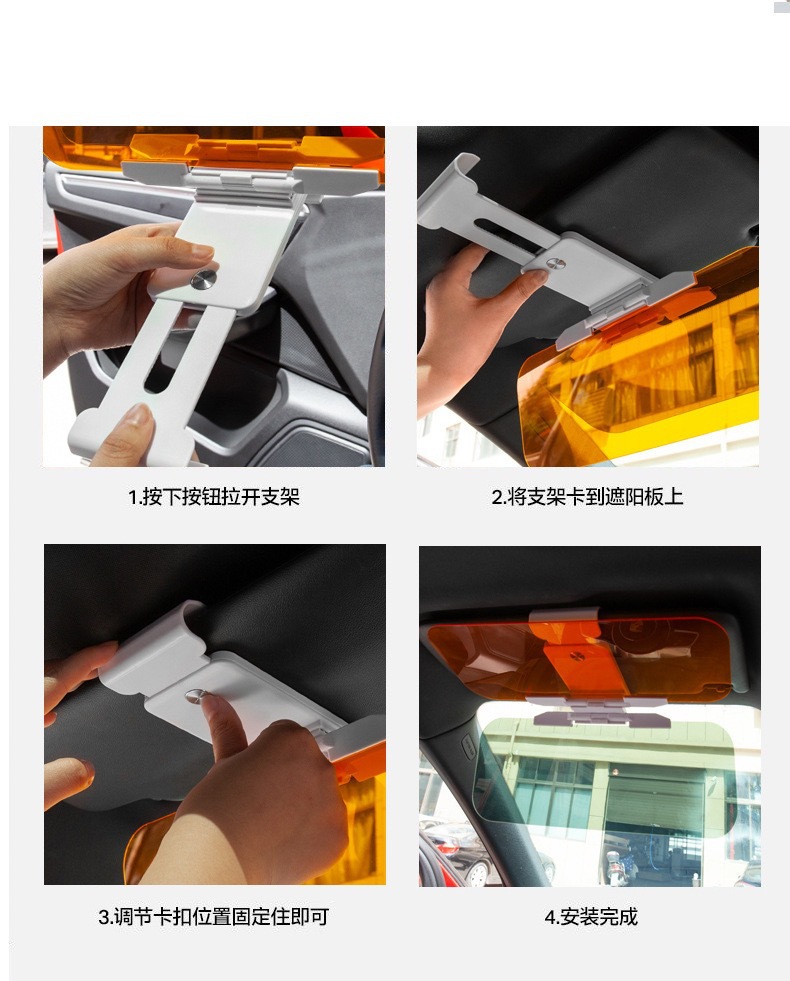 1.按下按钮拉开支架

2.将支架卡到遮阳板上

3.调节卡扣位置固定住即可

4.安装完成