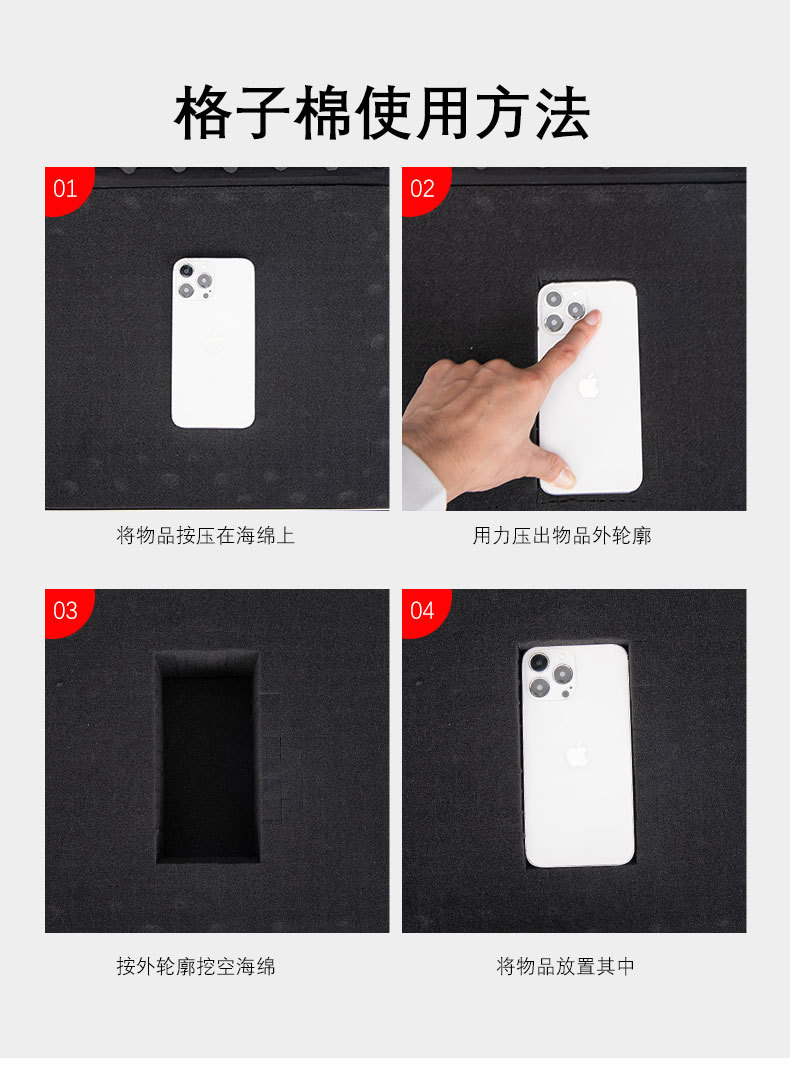 格子棉使用方法

01

将物品按压在海绵上

02

用力压出物品外轮廓

03

按外轮廓挖空海绵

04

将物品放置其中