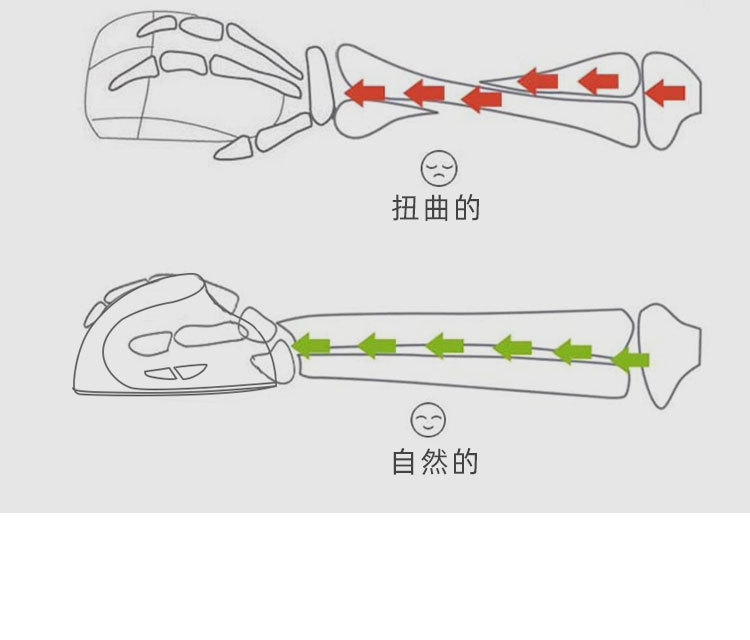 扭曲的

自然的