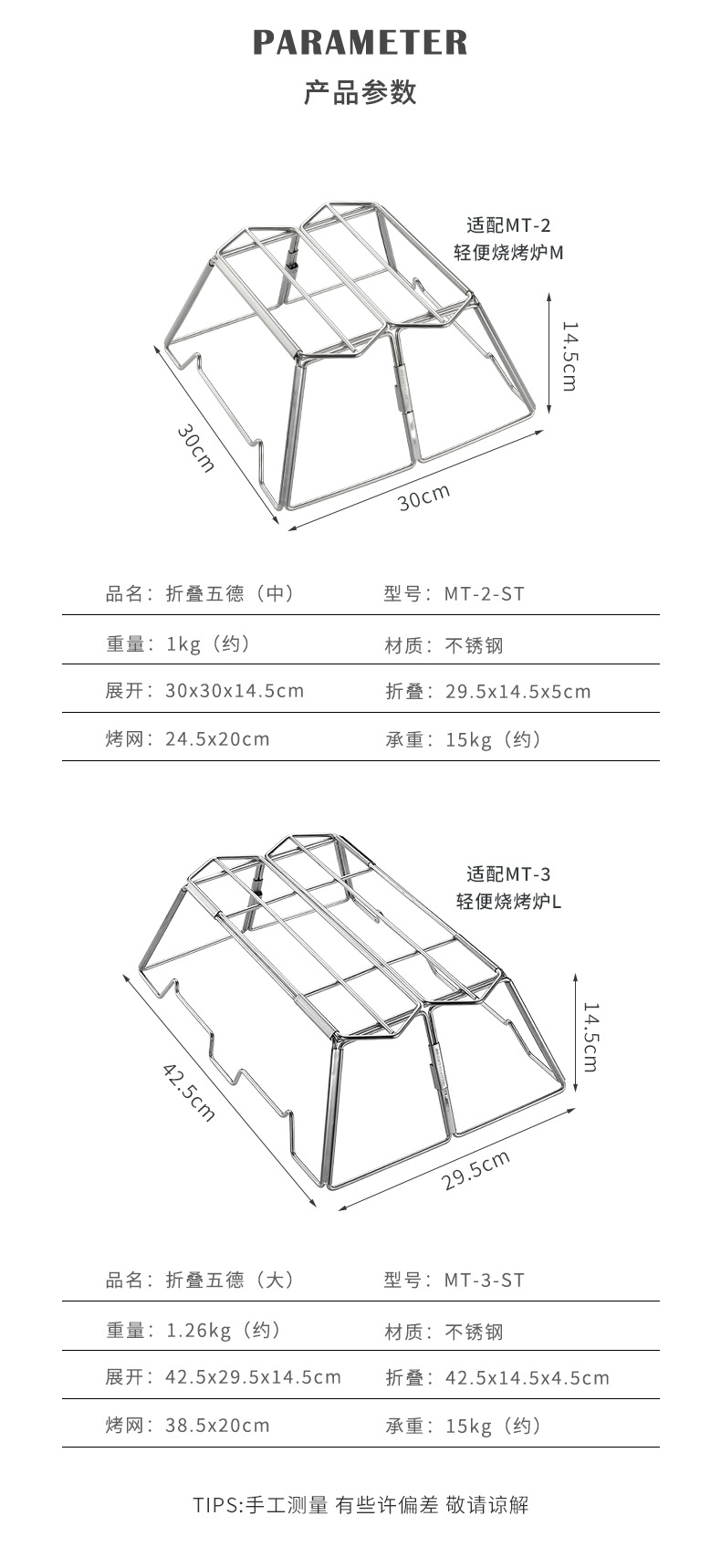 PARAMETER
产品参数

适配MT-2
轻便烧烤炉M

14.5cm
30cm
30cm

| 品名：折叠五德（中） | 型号：MT-2-ST |
|---|---|
| 重量：1kg（约） | 材质：不锈钢 |
| 展开：30x30x14.5cm | 折叠：29.5x14.5x5cm |
| 烤网：24.5x20cm | 承重：15kg（约） |

适配MT-3
轻便烧烤炉L

14.5cm
42.5cm
29.5cm

| 品名：折叠五德（大） | 型号：MT-3-ST |
|---|---|
| 重量：1.26kg（约） | 材质：不锈钢 |
| 展开：42.5x29.5x14.5cm | 折叠：42.5x14.5x4.5cm |
| 烤网：38.5x20cm | 承重：15kg（约） |

TIPS:手工测量 有些许偏差 敬请谅解