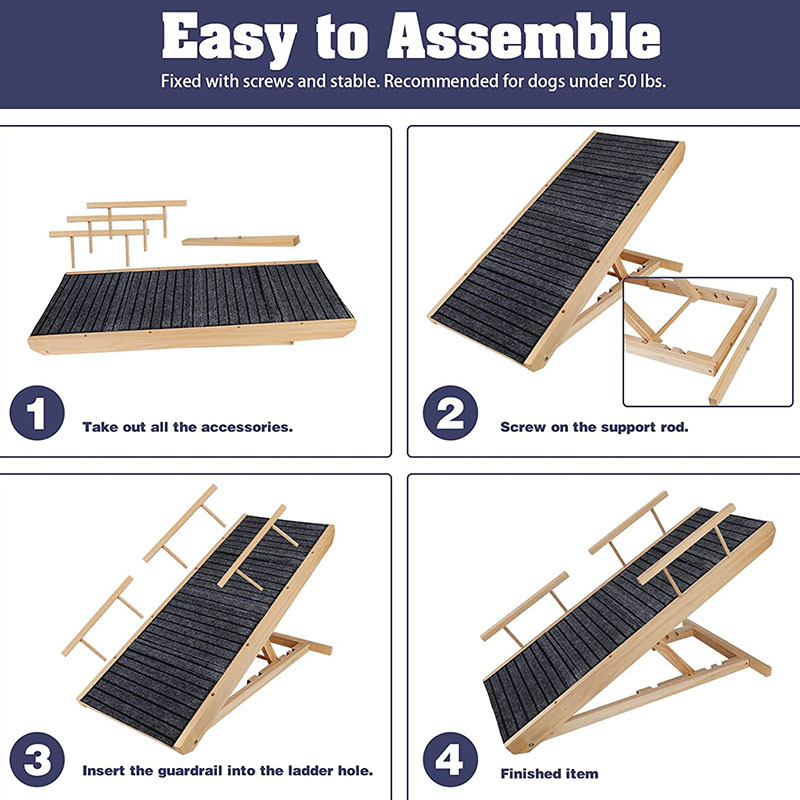 Easy to Assemble

Fixed with screws and stable. Recommended for dogs under 50 lbs.

1 Take out all the accessories.

2 Screw on the support rod.

3 Insert the guardrail into the ladder hole.

4 Finished item