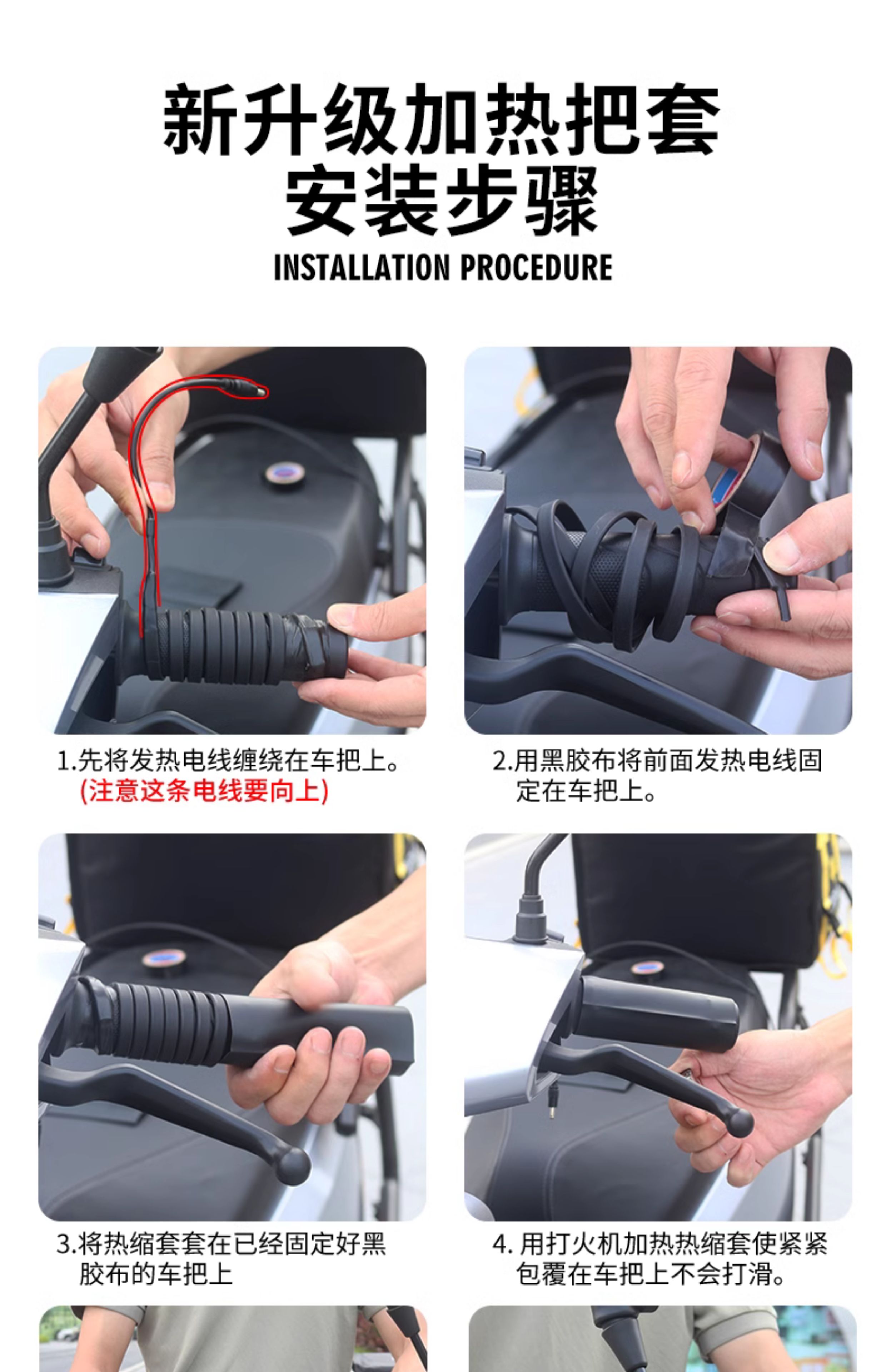 新升级加热把套
安装步骤
INSTALLATION PROCEDURE

1.先将发热电线缠绕在车把上。
(注意这条电线要向上)

2.用黑胶布将前面发热电线固定在车把上。

3.将热缩套套在已经固定好黑胶布的车把上

4. 用打火机加热热缩套使紧紧包覆在车把上不会打滑。