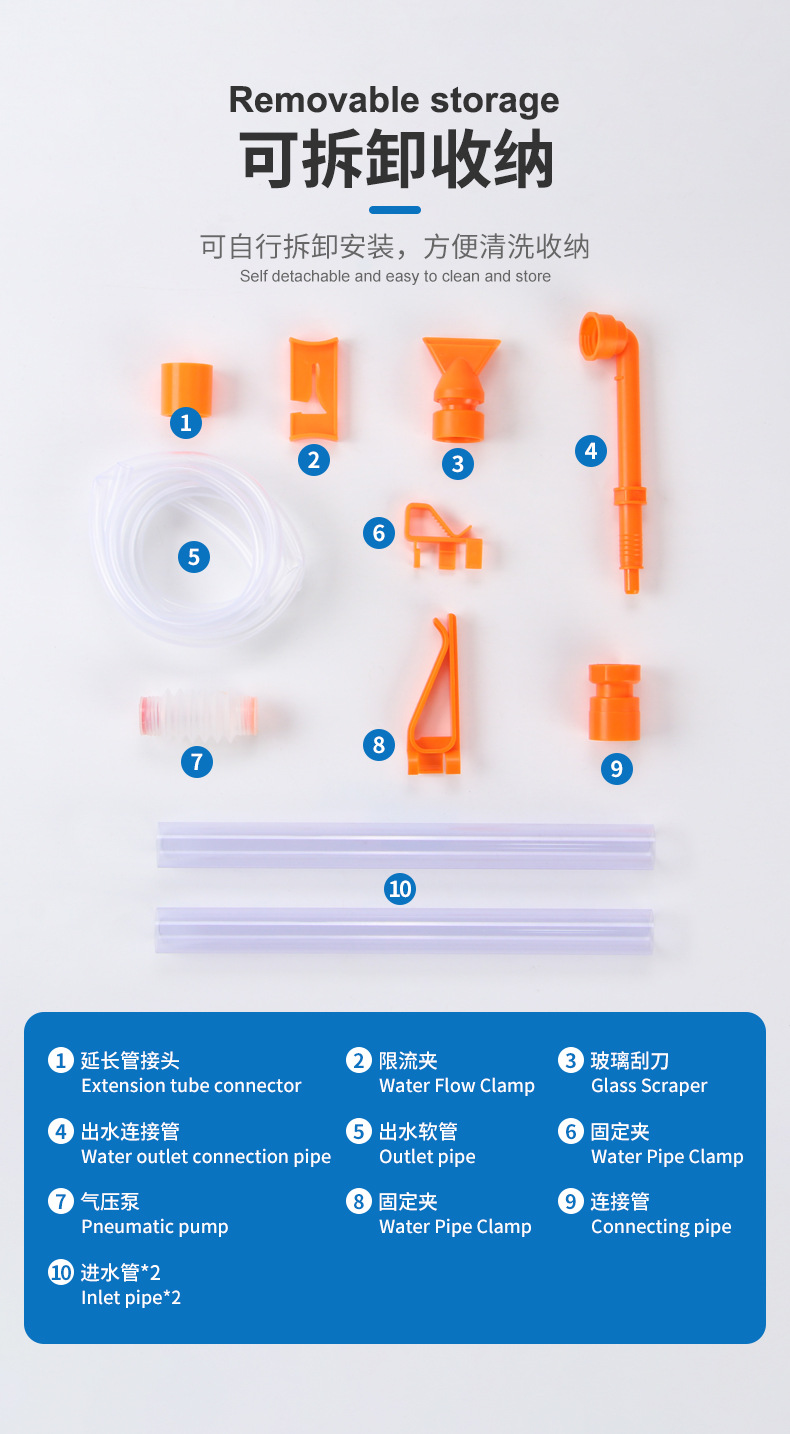 Removable storage
可拆卸收纳

可自行拆卸安装，方便清洗收纳
Self detachable and easy to clean and store

1
2
3
4
5
6
7
8
9
10

1 延长管接头
Extension tube connector

2 限流夹
Water Flow Clamp

3 玻璃刮刀
Glass Scraper

4 出水连接管
Water outlet connection pipe

5 出水软管
Outlet pipe

6 固定夹
Water Pipe Clamp

7 气压泵
Pneumatic pump

8 固定夹
Water Pipe Clamp

9 连接管
Connecting pipe

10 进水管*2
Inlet pipe*2