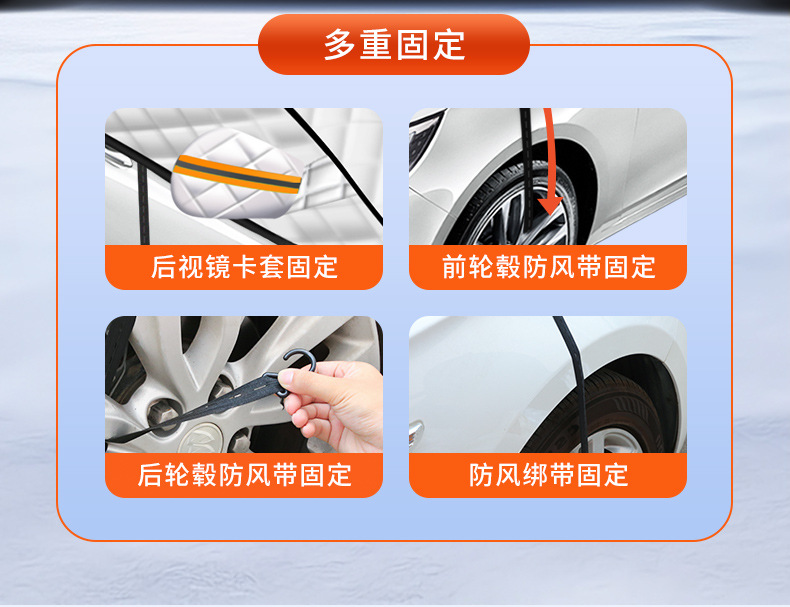 多重固定

后视镜卡套固定

前轮毂防风带固定

后轮毂防风带固定

防风绑带固定