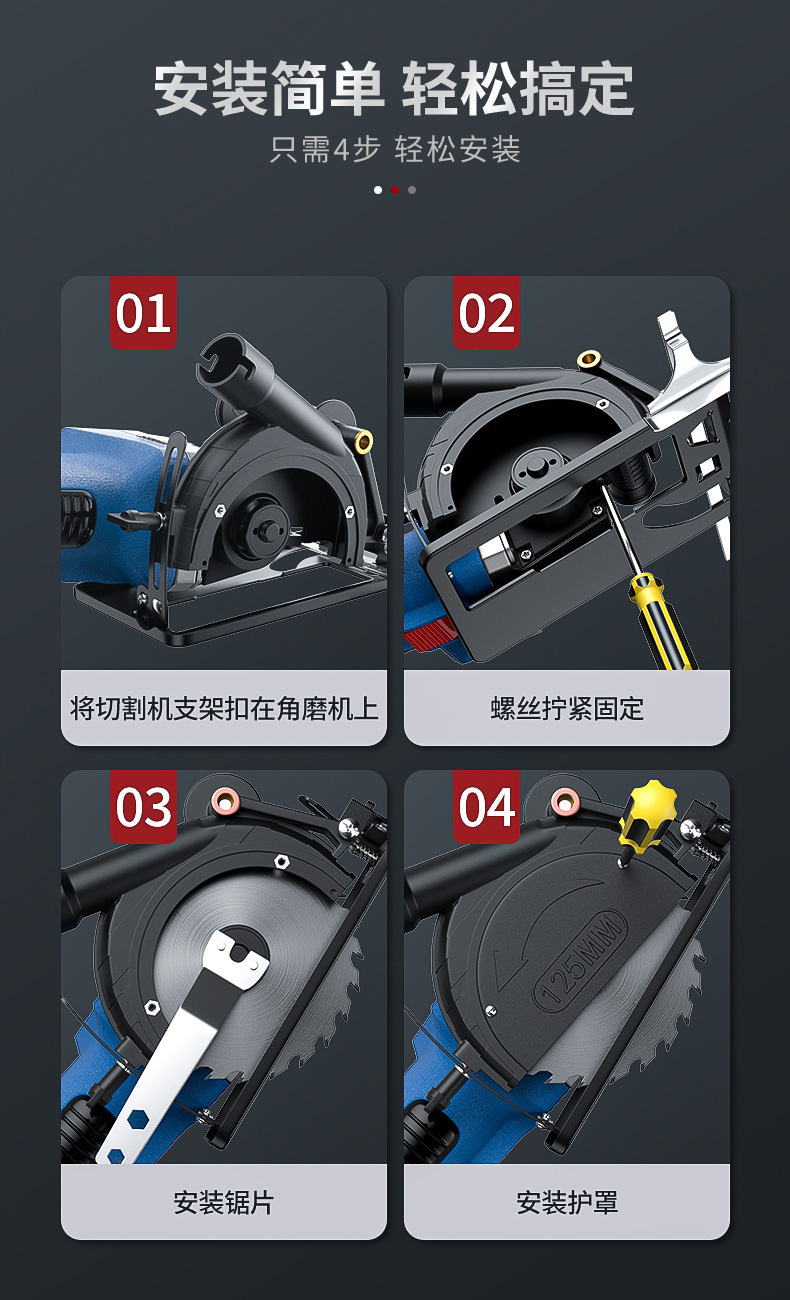 安装简单 轻松搞定
只需4步 轻松安装

01
将切割机支架扣在角磨机上

02
螺丝拧紧固定

03
安装锯片

04
125MM
安装护罩