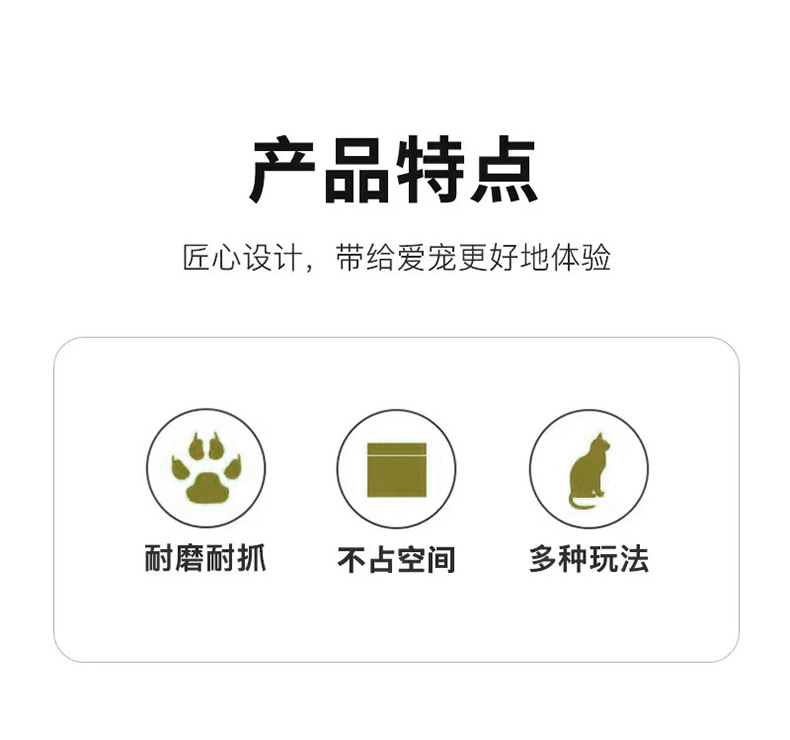 产品特点

匠心设计，带给爱宠更好地体验

耐磨耐抓

不占空间

多种玩法