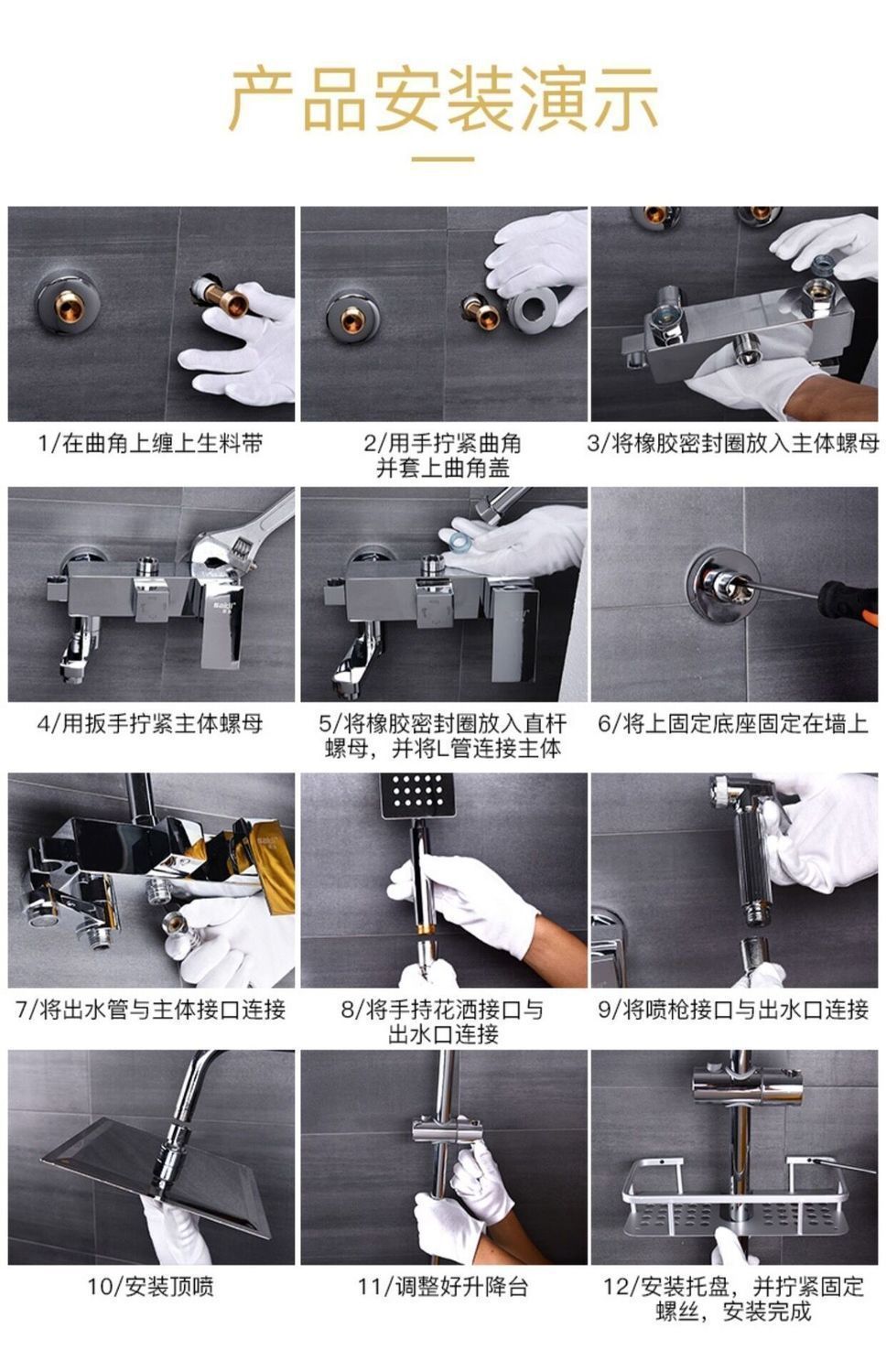 产品安装演示

1/在曲角上缠上生料带

2/用手拧紧曲角并套上曲角盖

3/将橡胶密封圈放入主体螺母

4/用扳手拧紧主体螺母

5/将橡胶密封圈放入直杆螺母，并将L管连接主体

6/将上固定底座固定在墙上

7/将出水管与主体接口连接

8/将手持花洒接口与出水口连接

9/将喷枪接口与出水口连接

10/安装顶喷

11/调整好升降台

12/安装托盘，并拧紧固定螺丝，安装完成