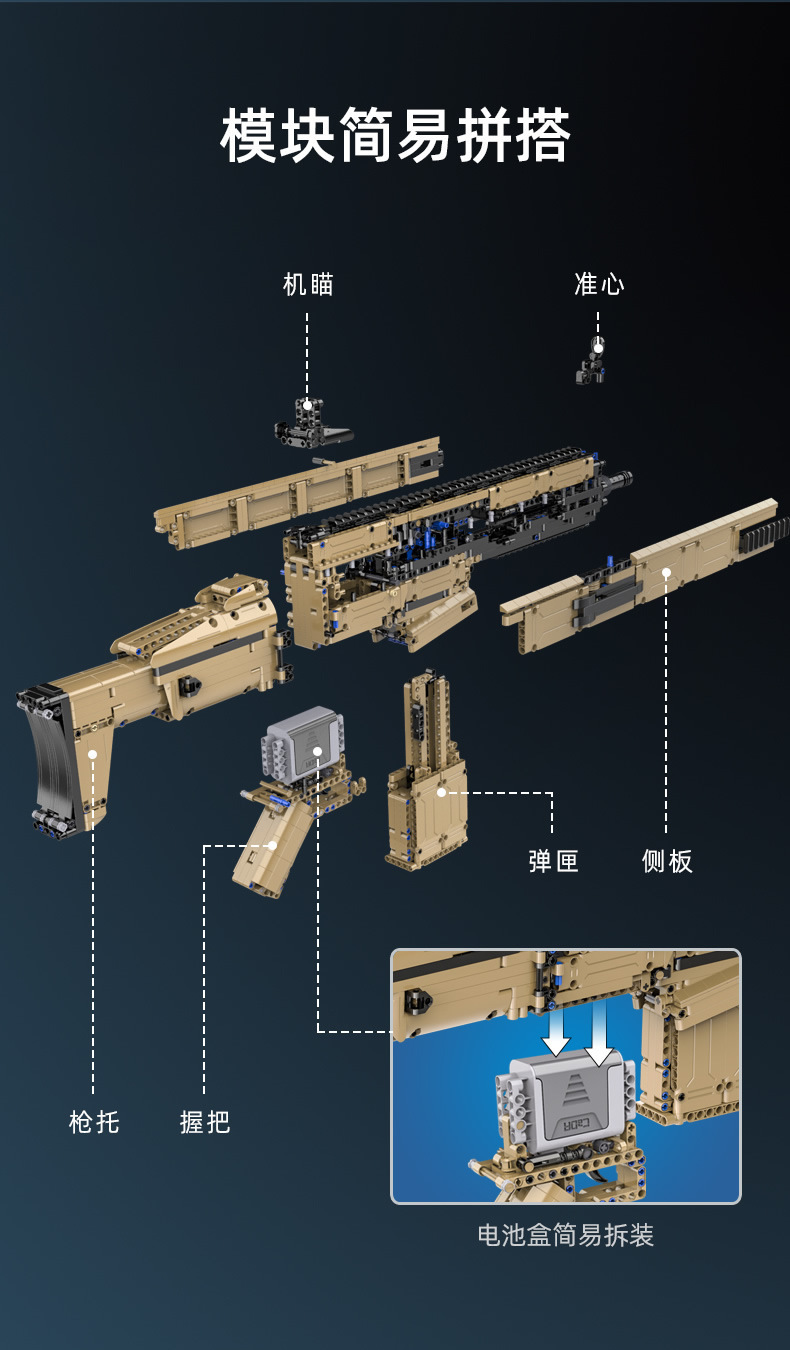 模块简易拼搭

机瞄

准心

弹匣

侧板

枪托

握把

CaDA

电池盒简易拆装