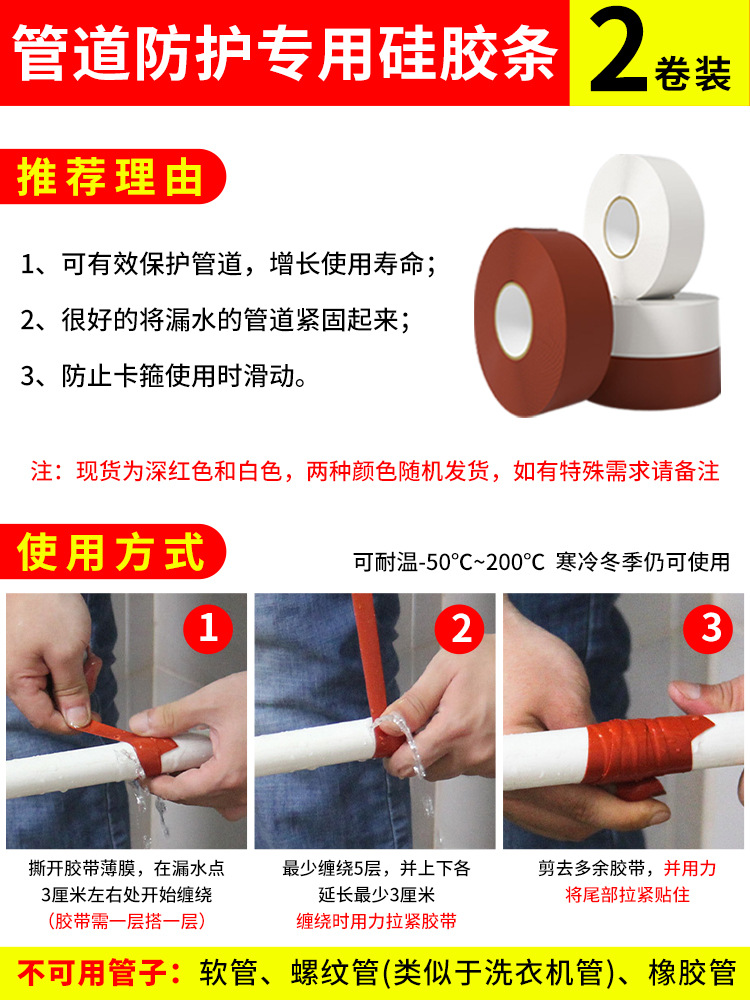 管道防护专用硅胶条 2卷装

推荐理由

1、可有效保护管道，增长使用寿命；

2、很好的将漏水的管道紧固起来；

3、防止卡箍使用时滑动。

注：现货为深红色和白色，两种颜色随机发货，如有特殊需求请备注

使用方式

可耐温-50°C~200°C 寒冷冬季仍可使用

1

撕开胶带薄膜，在漏水点3厘米左右处开始缠绕
（胶带需一层搭一层）

2

最少缠绕5层，并上下各延长最少3厘米
缠绕时用力拉紧胶带

3

剪去多余胶带，并用力将尾部拉紧贴住

不可用管子：软管、螺纹管(类似于洗衣机管)、橡胶管