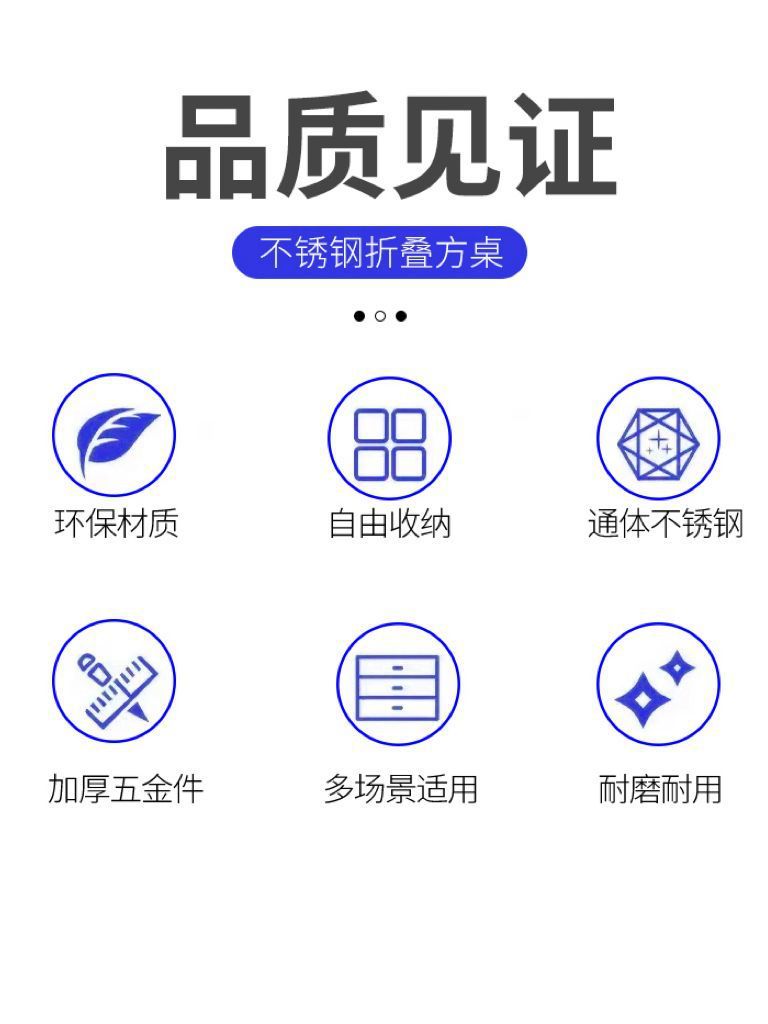 品质见证

不锈钢折叠方桌

环保材质

自由收纳

通体不锈钢

加厚五金件

多场景适用

耐磨耐用