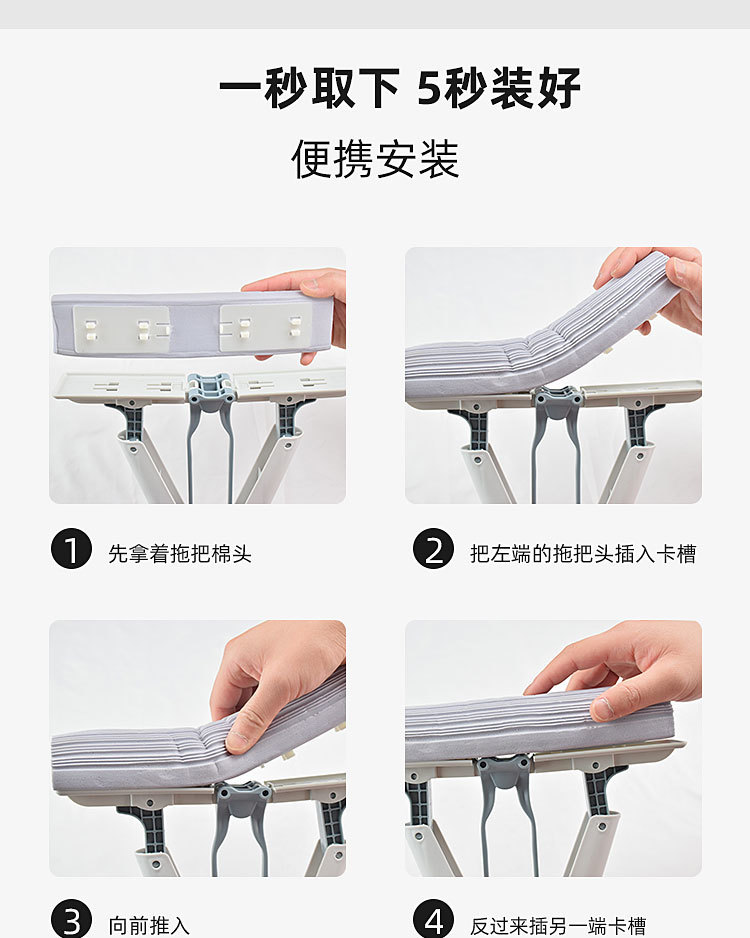 一秒取下 5秒装好

便携安装

1 先拿着拖把棉头

2 把左端的拖把头插入卡槽

3 向前推入

4 反过来插另一端卡槽