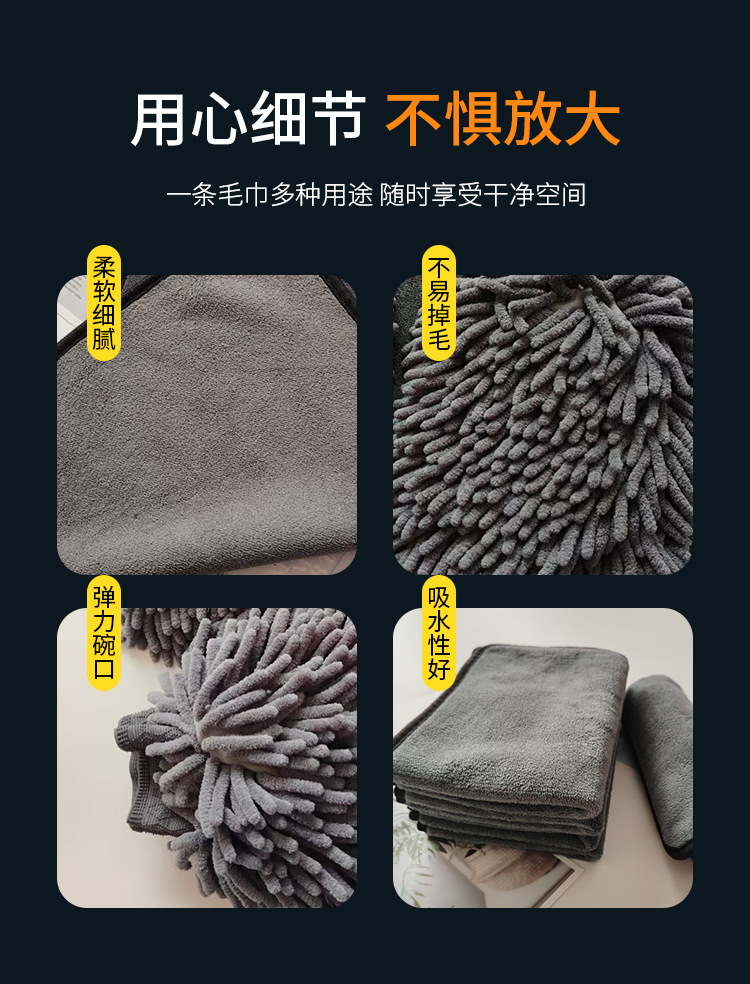 用心细节 不惧放大

一条毛巾多种用途 随时享受干净空间

柔软细腻

不易掉毛

弹力碗口

吸水性好