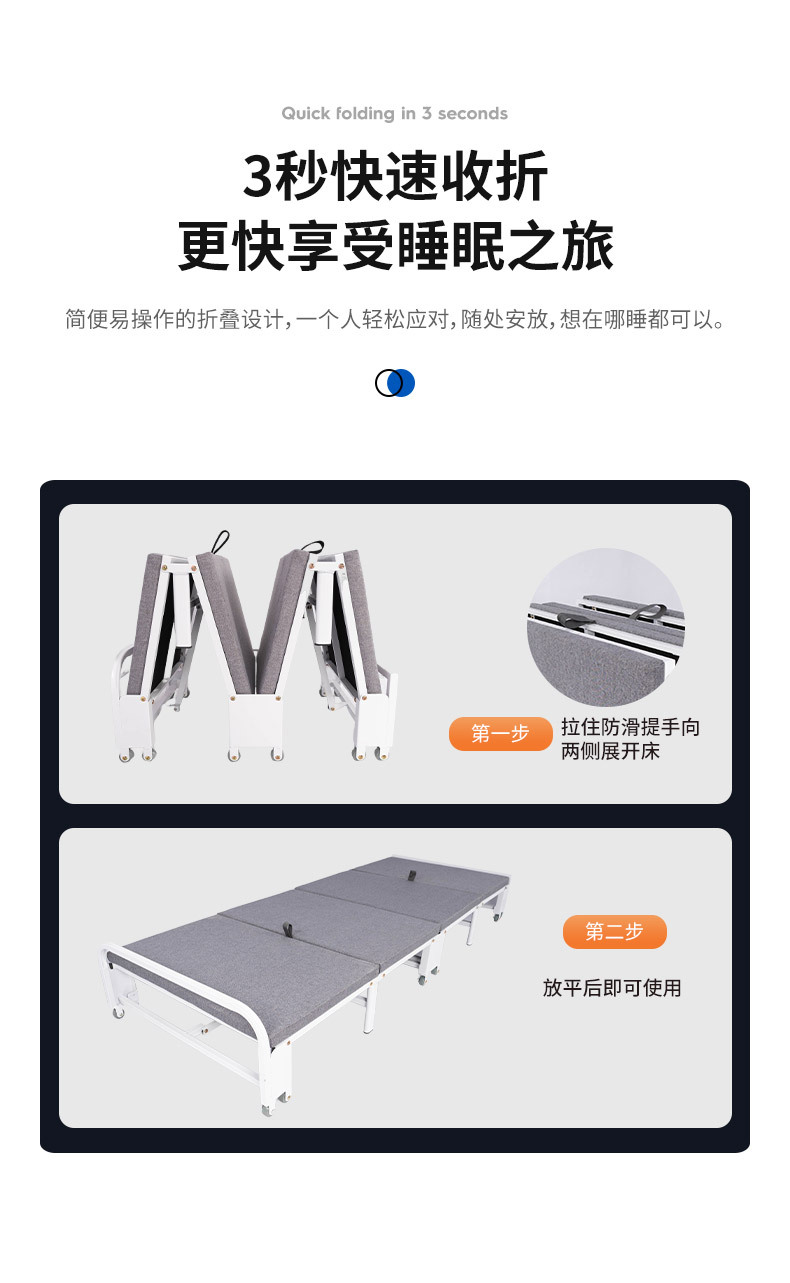 Quick folding in 3 seconds

3秒快速收折
更快享受睡眠之旅

简便易操作的折叠设计，一个人轻松应对，随处安放，想在哪睡都可以。

第一步
拉住防滑提手向两侧展开床

第二步
放平后即可使用