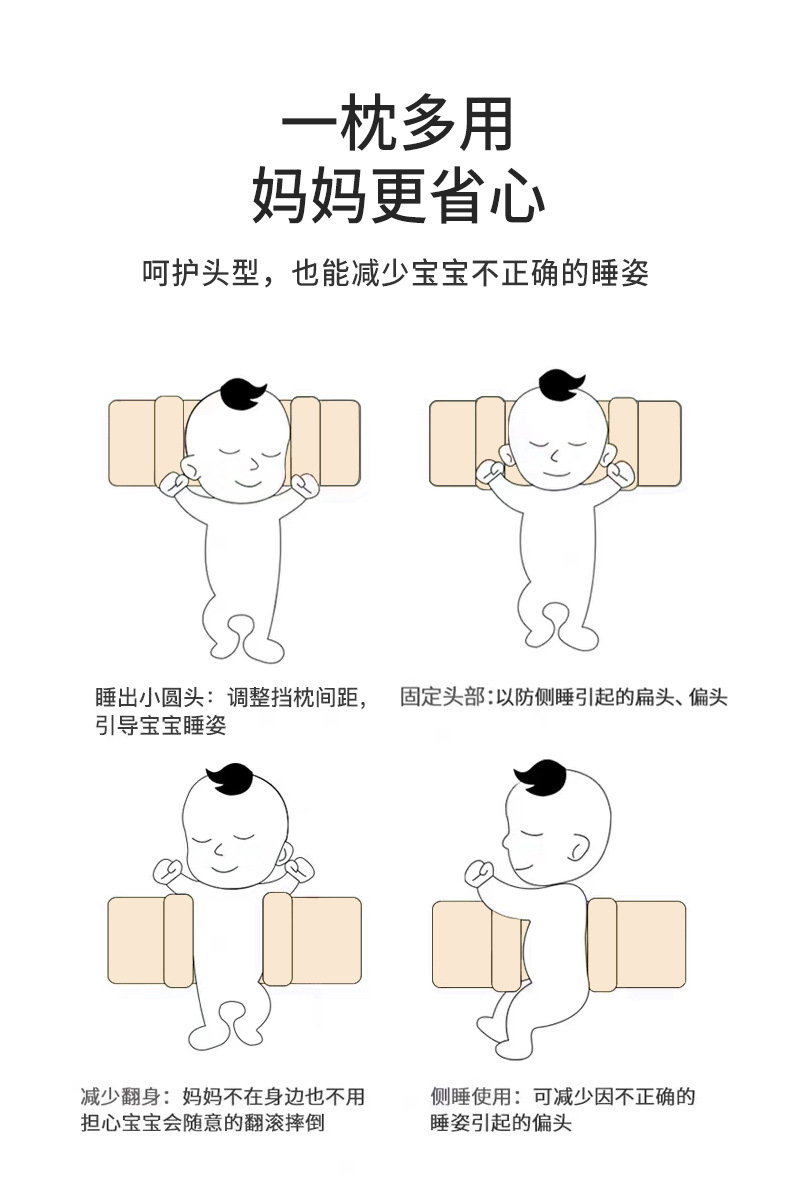 一枕多用
妈妈更省心

呵护头型，也能减少宝宝不正确的睡姿

睡出小圆头：调整挡枕间距，引导宝宝睡姿

固定头部：以防侧睡引起的扁头、偏头

减少翻身：妈妈不在身边也不用担心宝宝会随意的翻滚摔倒

侧睡使用：可减少因不正确的睡姿引起的偏头