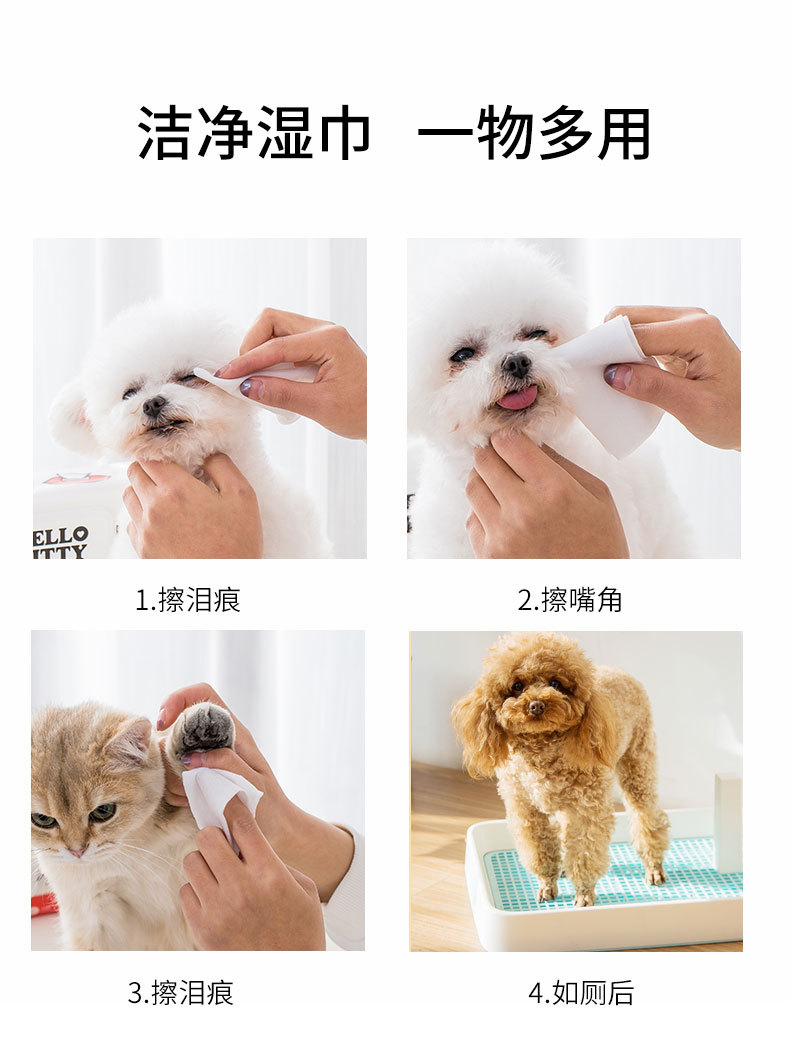 洁净湿巾　一物多用

ELLO
ITTY

1.擦泪痕

2.擦嘴角

3.擦泪痕

4.如厕后