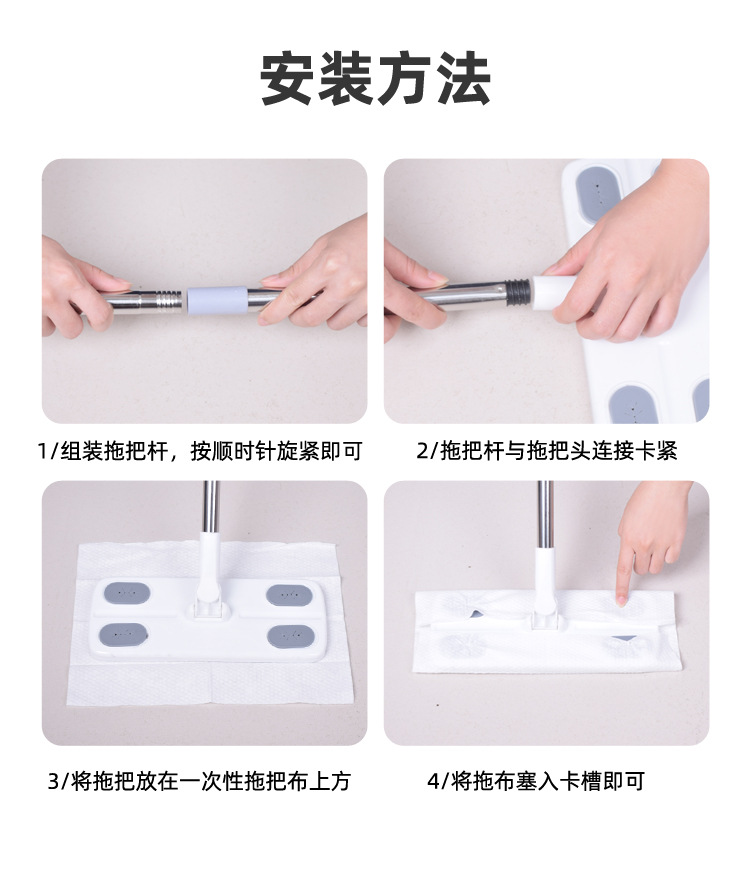 安装方法

1/组装拖把杆，按顺时针旋紧即可

2/拖把杆与拖把头连接卡紧

3/将拖把放在一次性拖把布上方

4/将拖布塞入卡槽即可