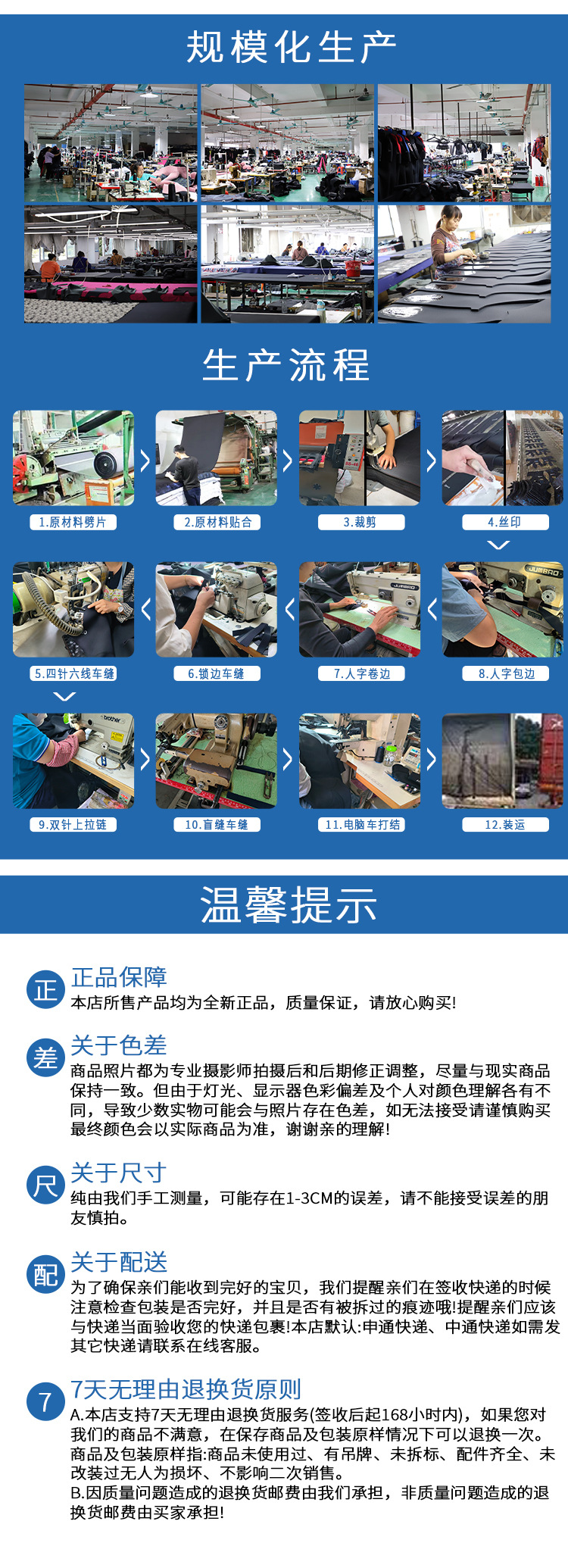 规模化生产

生产流程

1.原材料劈片

2.原材料贴合

3.裁剪

4.丝印

5.四针六线车缝

6.锁边车缝

7.人字卷边

8.人字包边

9.双针上拉链

10.盲缝车缝

11.电脑车打结

12.装运

温馨提示

正

正品保障

本店所售产品均为全新正品，质量保证，请放心购买!

差

关于色差

商品照片都为专业摄影师拍摄后和后期修正调整，尽量与现实商品保持一致。但由于灯光、显示器色彩偏差及个人对颜色理解各有不同，导致少数实物可能会与照片存在色差，如无法接受请谨慎购买最终颜色会以实际商品为准，谢谢亲的理解!

尺

关于尺寸

纯由我们手工测量，可能存在1-3CM的误差，请不能接受误差的朋友慎拍。

配

关于配送

为了确保亲们能收到完好的宝贝，我们提醒亲们在签收快递的时候注意检查包装是否完好，并且是否有被拆过的痕迹哦!提醒亲们应该与快递当面验收您的快递包裹!本店默认:申通快递、中通快递如需发其它快递请联系在线客服。

7

7天无理由退换货原则

A.本店支持7天无理由退换货服务(签收后起168小时内)，如果您对我们的商品不满意，在保存商品及包装原样情况下可以退换一次。商品及包装原样指:商品未使用过、有吊牌、未拆标、配件齐全、未改装过无人为损坏、不影响二次销售。

B.因质量问题造成的退换货邮费由我们承担，非质量问题造成的退换货邮费由买家承担!