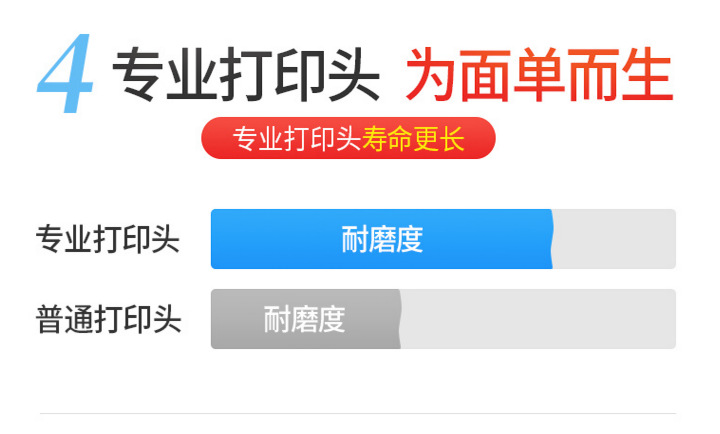 4 专业打印头 为面单而生

专业打印头寿命更长

专业打印头 耐磨度

普通打印头 耐磨度