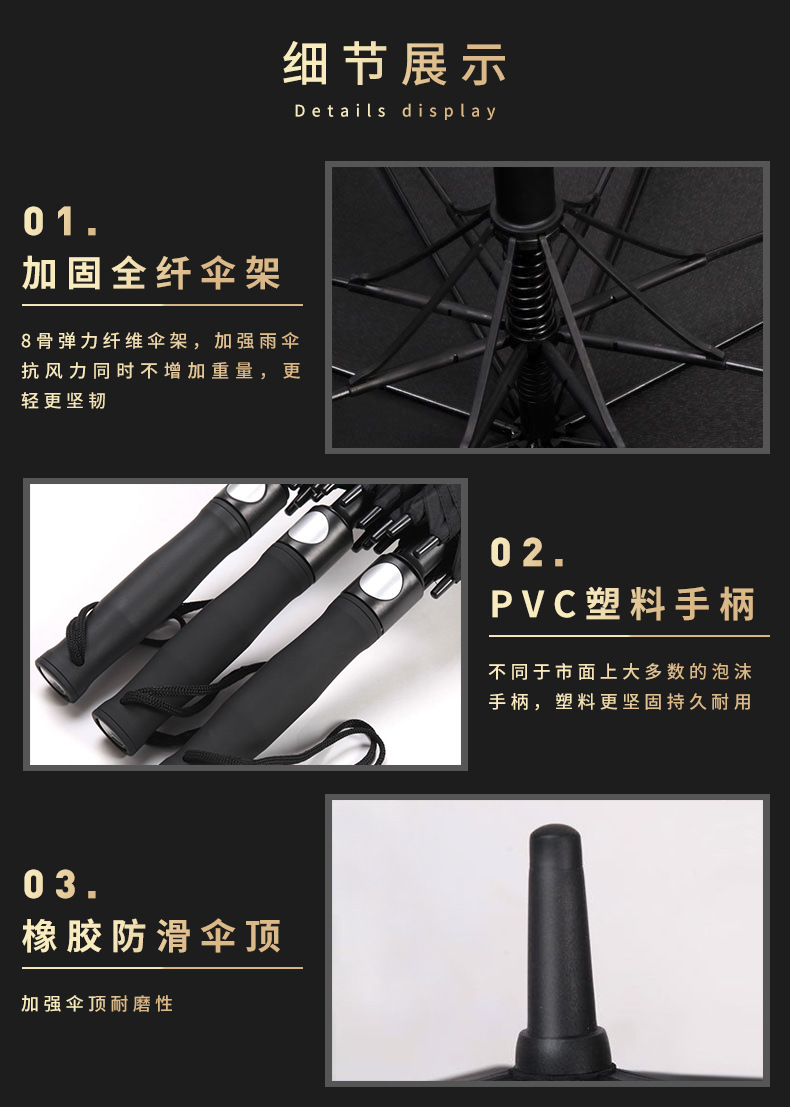 细节展示
Details display

01.
加固全纤伞架

8骨弹力纤维伞架，加强雨伞抗风力同时不增加重量，更轻更坚韧

02.
PVC塑料手柄

不同于市面上大多数的泡沫手柄，塑料更坚固持久耐用

03.
橡胶防滑伞顶

加强伞顶耐磨性