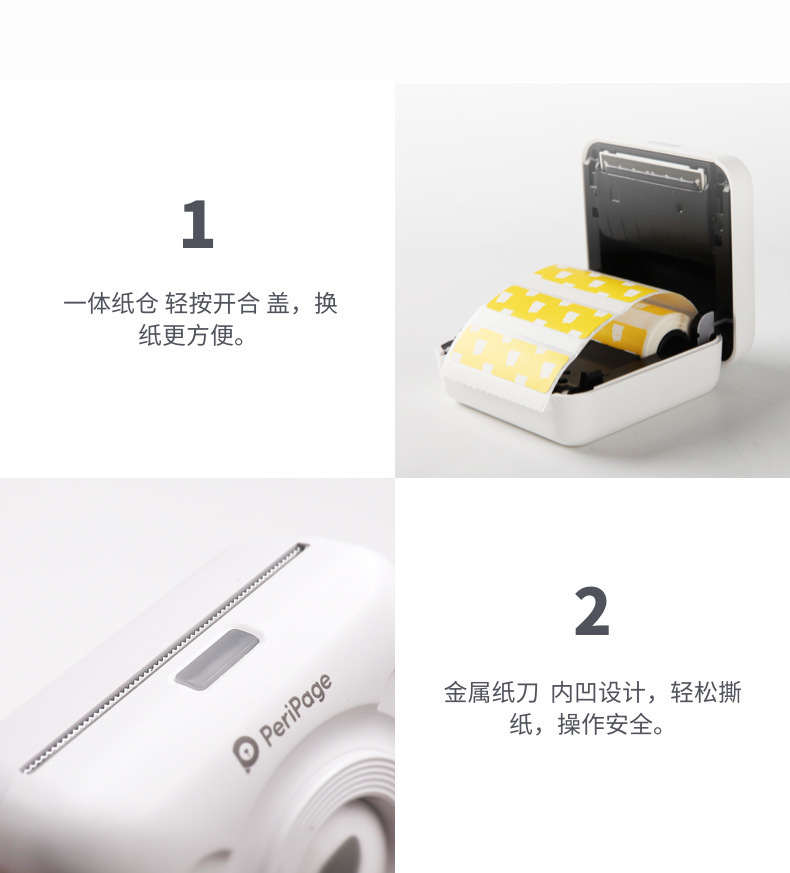 1

一体纸仓 轻按开合 盖，换纸更方便。

PeriPage

2

金属纸刀 内凹设计，轻松撕纸，操作安全。