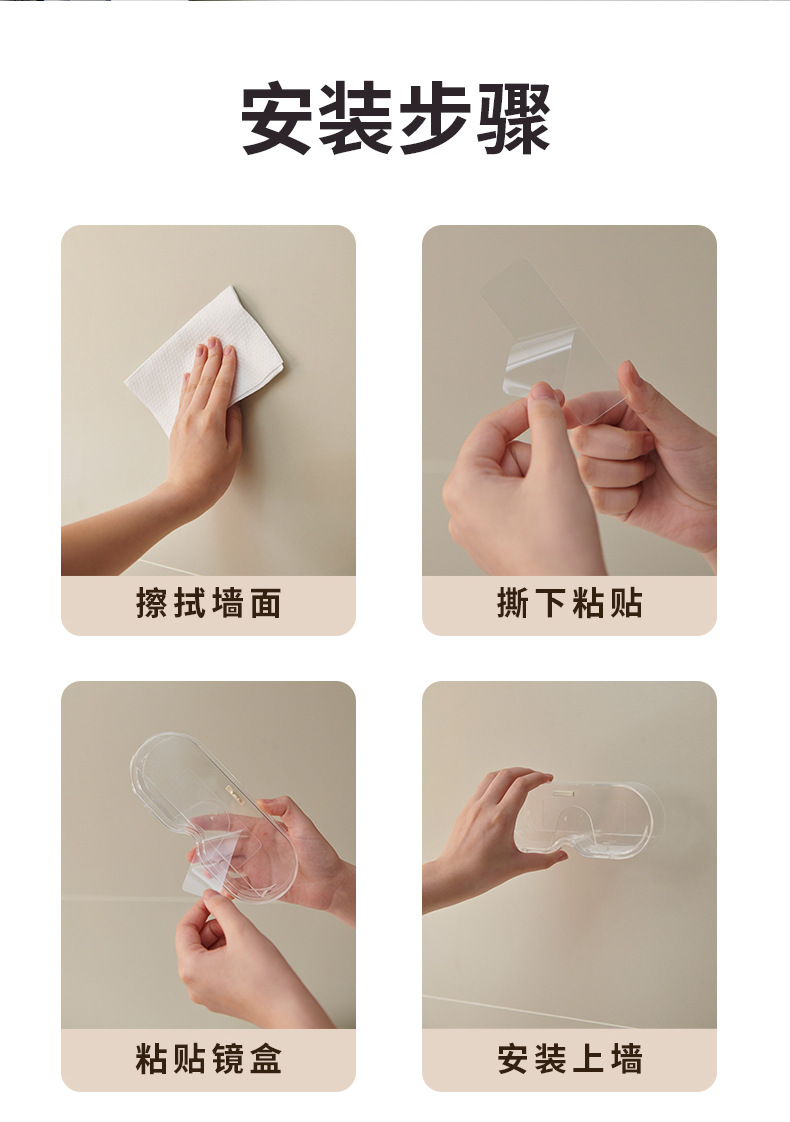 安装步骤

擦拭墙面

撕下粘贴

粘贴镜盒

安装上墙