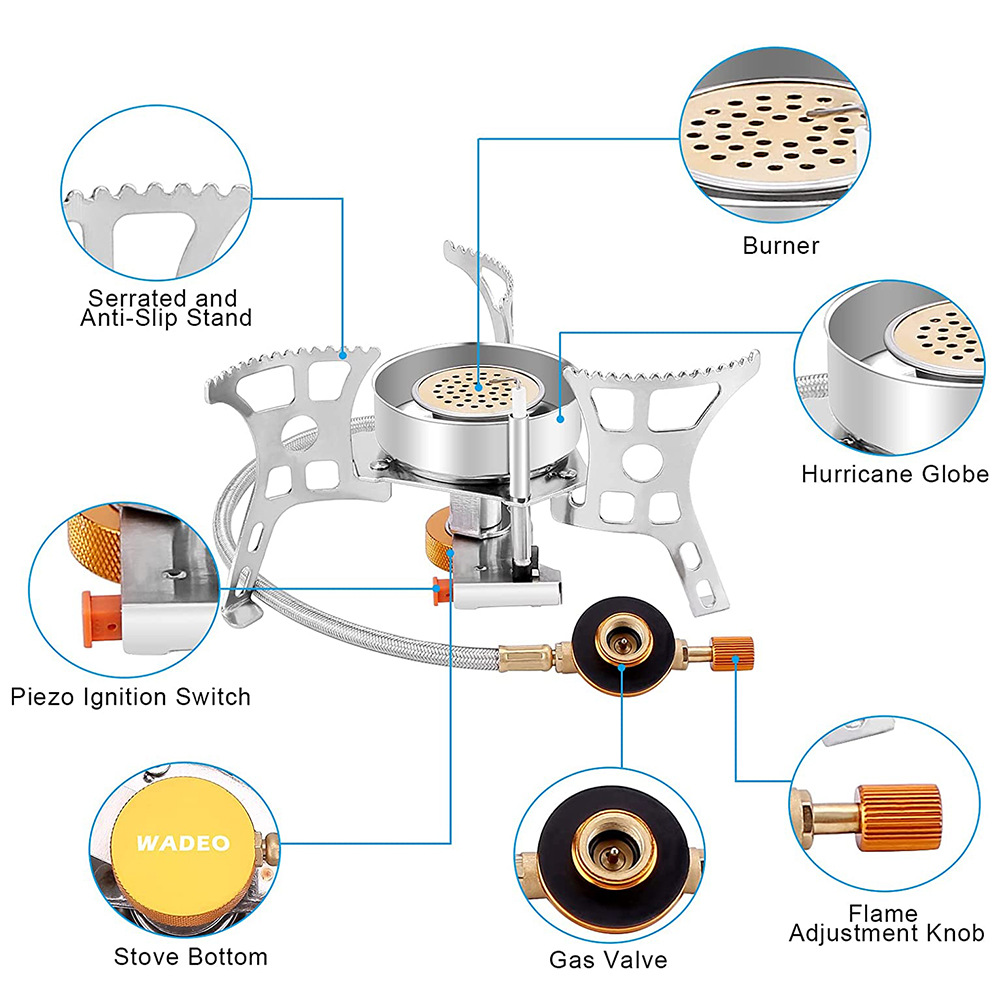 Serrated and
Anti-Slip Stand

Burner

Hurricane Globe

Piezo Ignition Switch

WADEO

Stove Bottom

Gas Valve

Flame
Adjustment Knob