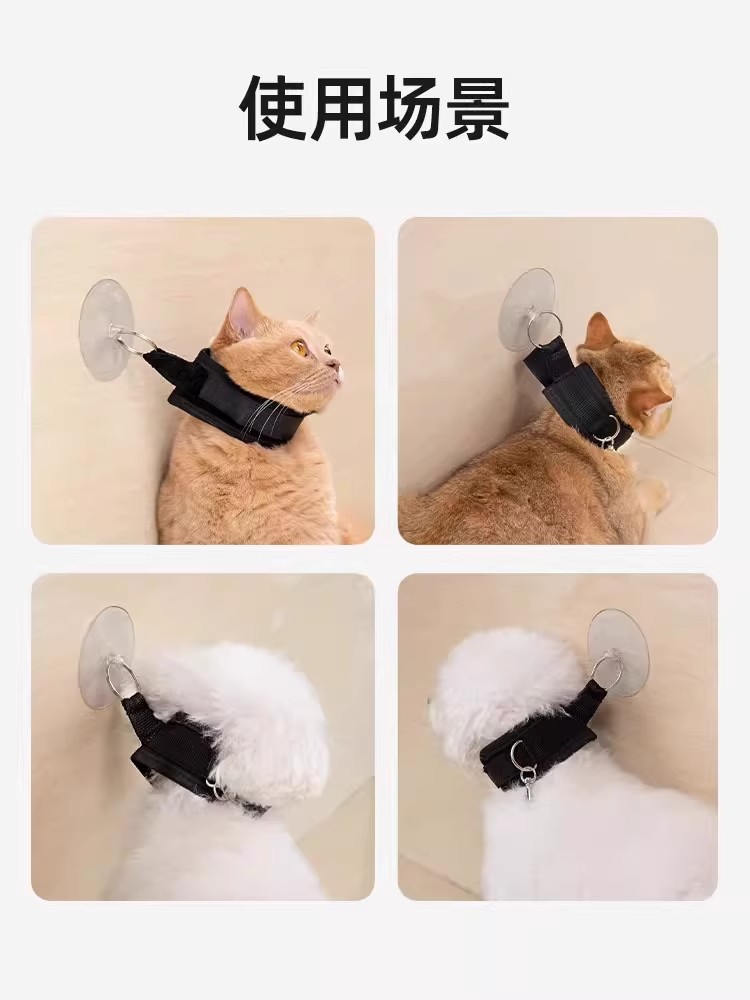 使用场景