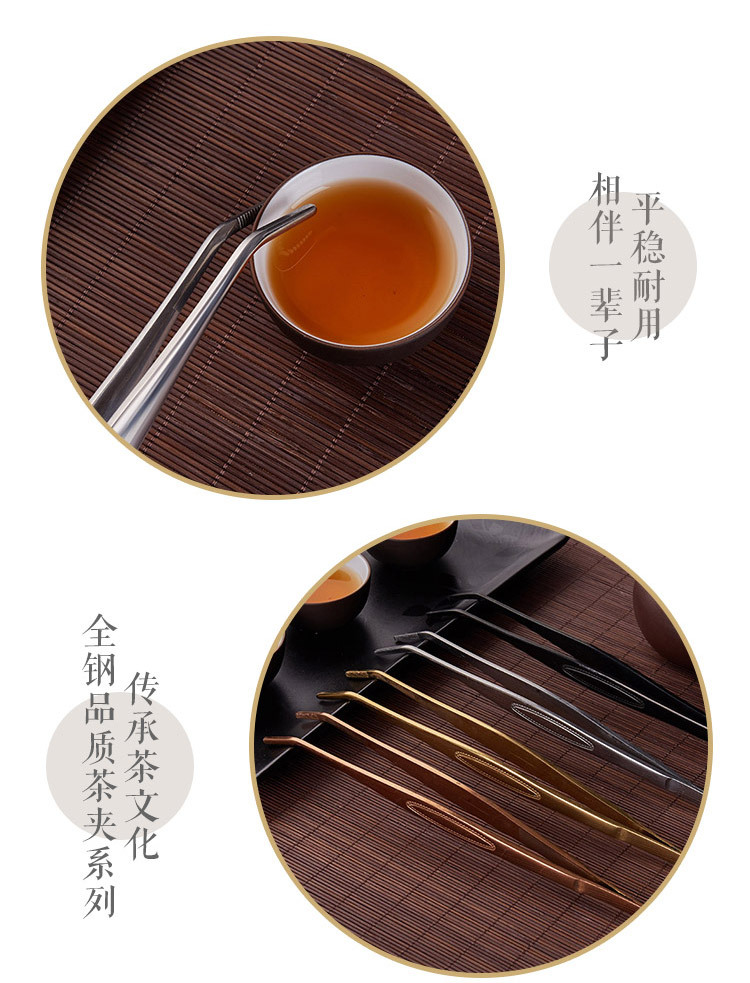 平稳耐用
相伴一辈子

传承茶文化
全钢品质茶夹系列