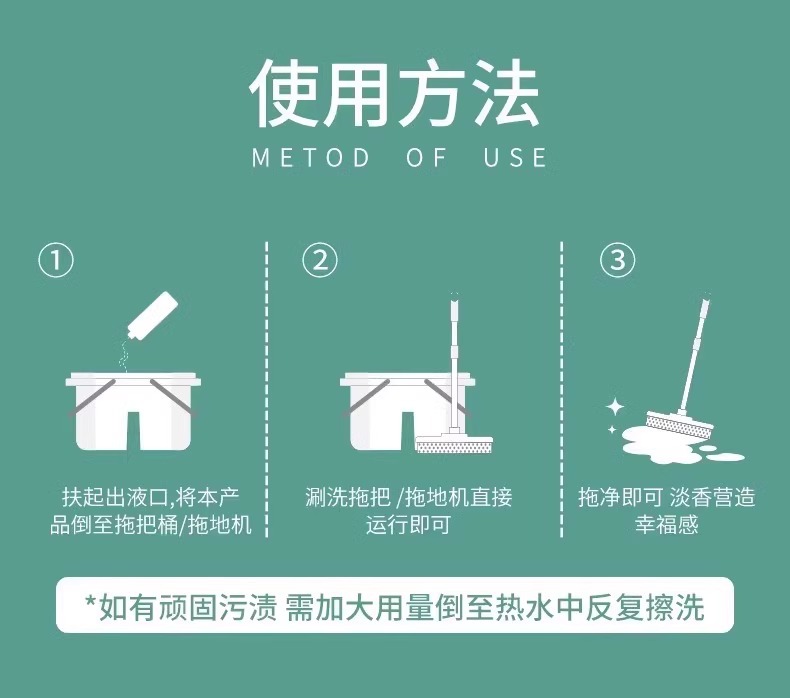 使用方法
METOD OF USE

①
扶起出液口,将本产品倒至拖把桶/拖地机

②
涮洗拖把 /拖地机直接运行即可

③
拖净即可 淡香营造幸福感

*如有顽固污渍 需加大用量倒至热水中反复擦洗