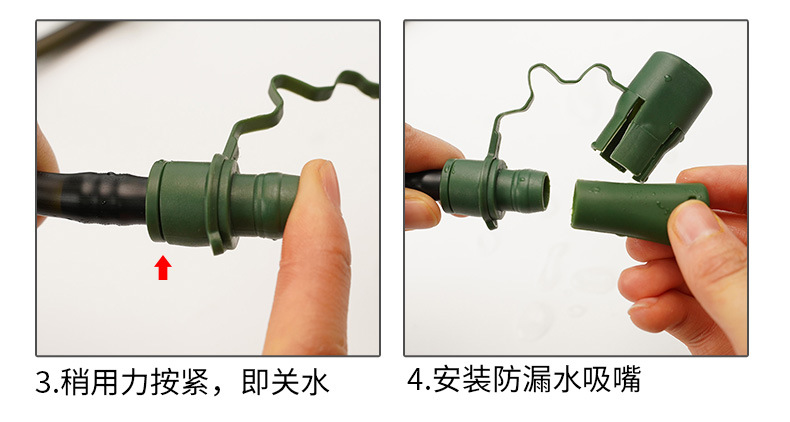 3.稍用力按紧，即关水

4.安装防漏水吸嘴