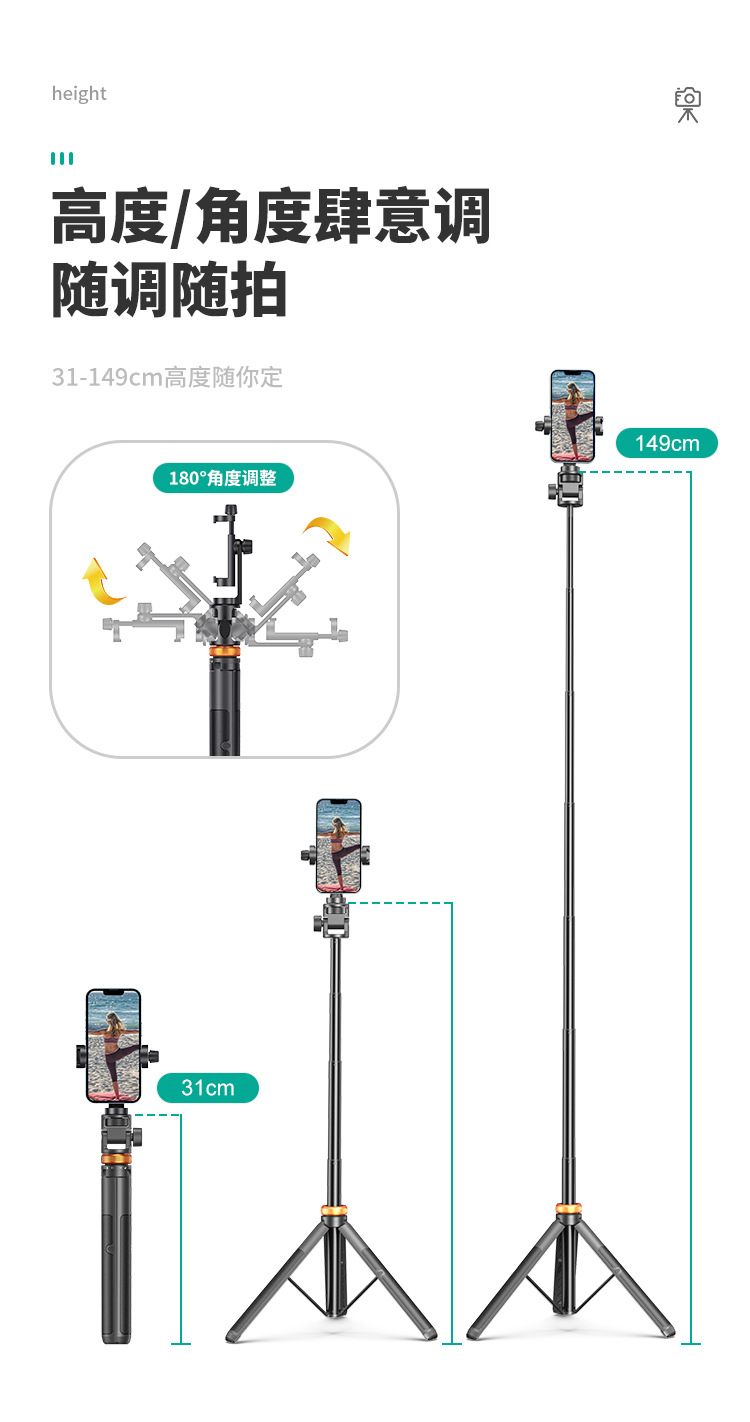 height

高度/角度肆意调
随调随拍

31-149cm高度随你定

180°角度调整

149cm

31cm