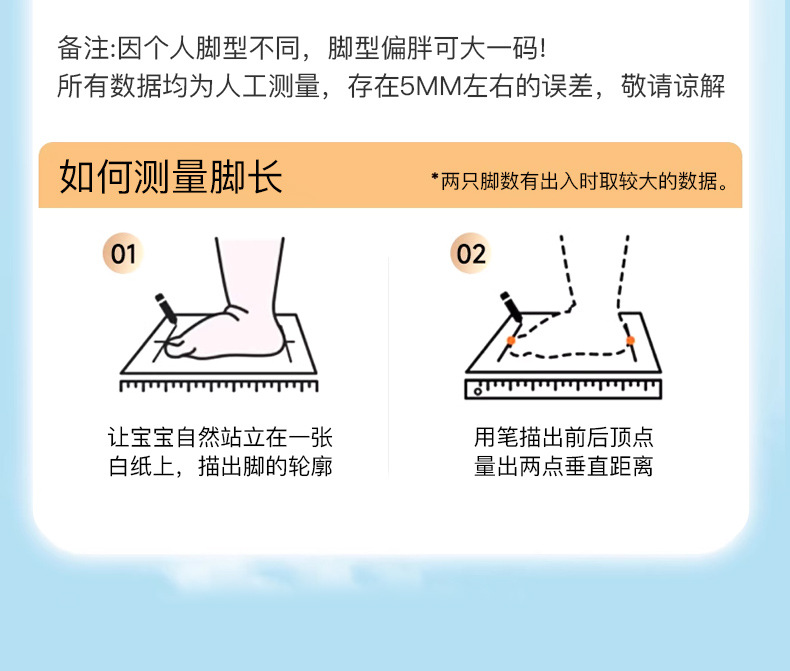 备注:因个人脚型不同，脚型偏胖可大一码!
所有数据均为人工测量，存在5MM左右的误差，敬请谅解

如何测量脚长

*两只脚数有出入时取较大的数据。

01

让宝宝自然站立在一张白纸上，描出脚的轮廓

02

用笔描出前后顶点量出两点垂直距离