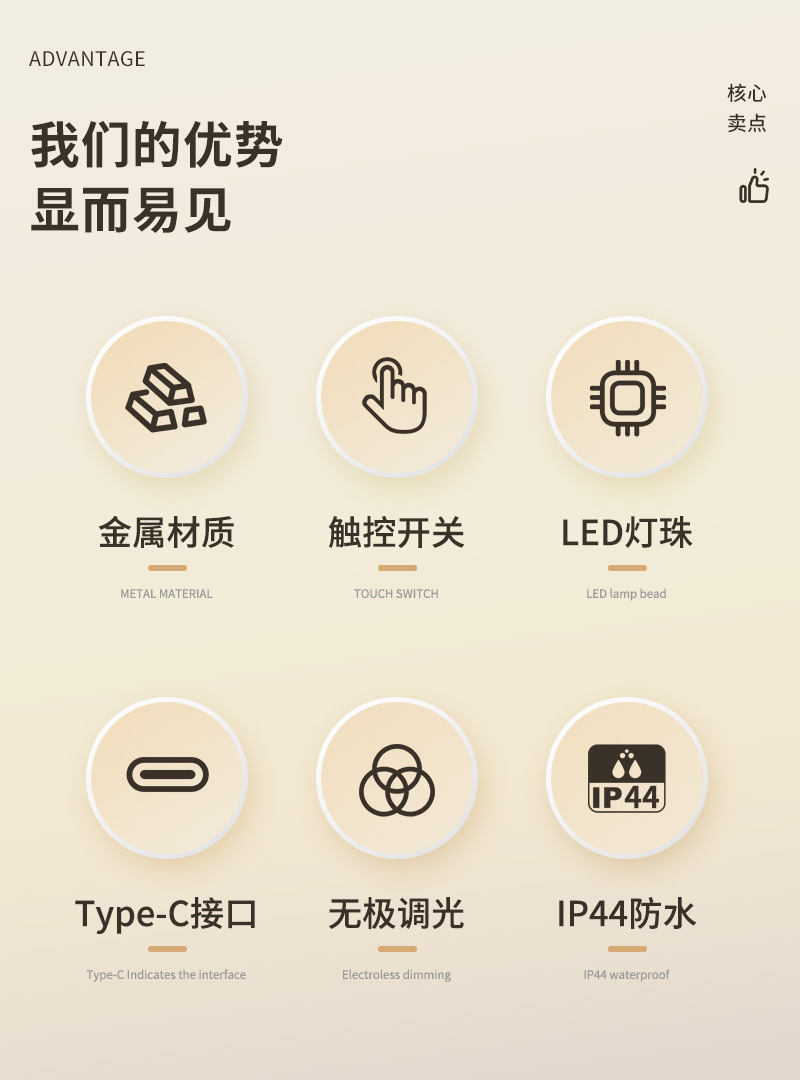 ADVANTAGE

我们的优势
显而易见

核心
卖点

金属材质
METAL MATERIAL

触控开关
TOUCH SWITCH

LED灯珠
LED lamp bead

IP44

Type-C接口
Type-C Indicates the interface

无极调光
Electroless dimming

IP44防水
IP44 waterproof