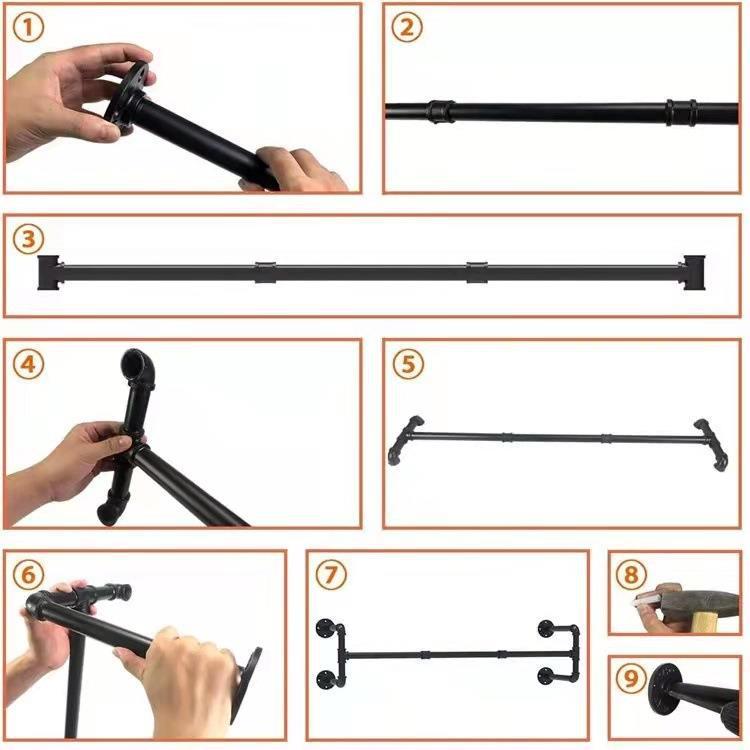 ①

②

③

④

⑤

⑥

⑦

⑧

⑨