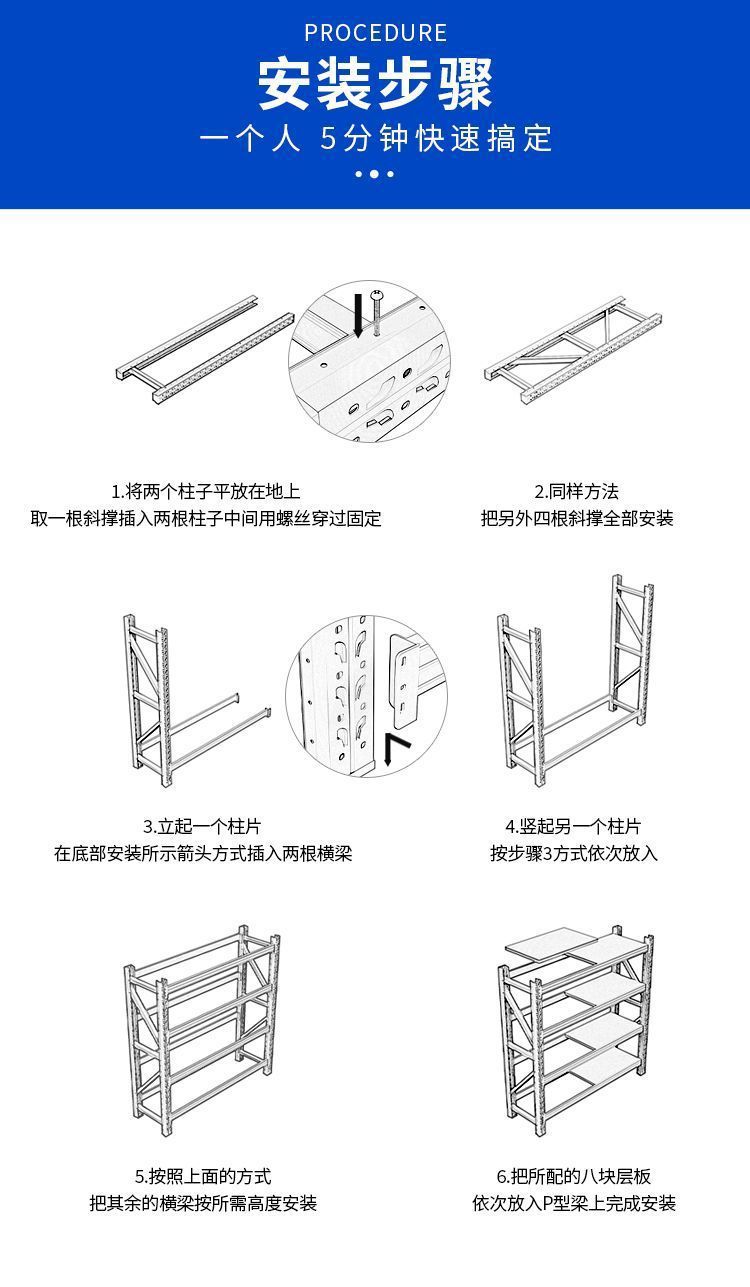 PROCEDURE
安装步骤
一个人 5分钟快速搞定

1.将两个柱子平放在地上
取一根斜撑插入两根柱子中间用螺丝穿过固定

2.同样方法
把另外四根斜撑全部安装

3.立起一个柱片
在底部安装所示箭头方式插入两根横梁

4.竖起另一个柱片
按步骤3方式依次放入

5.按照上面的方式
把其余的横梁按所需高度安装

6.把所配的八块层板
依次放入P型梁上完成安装