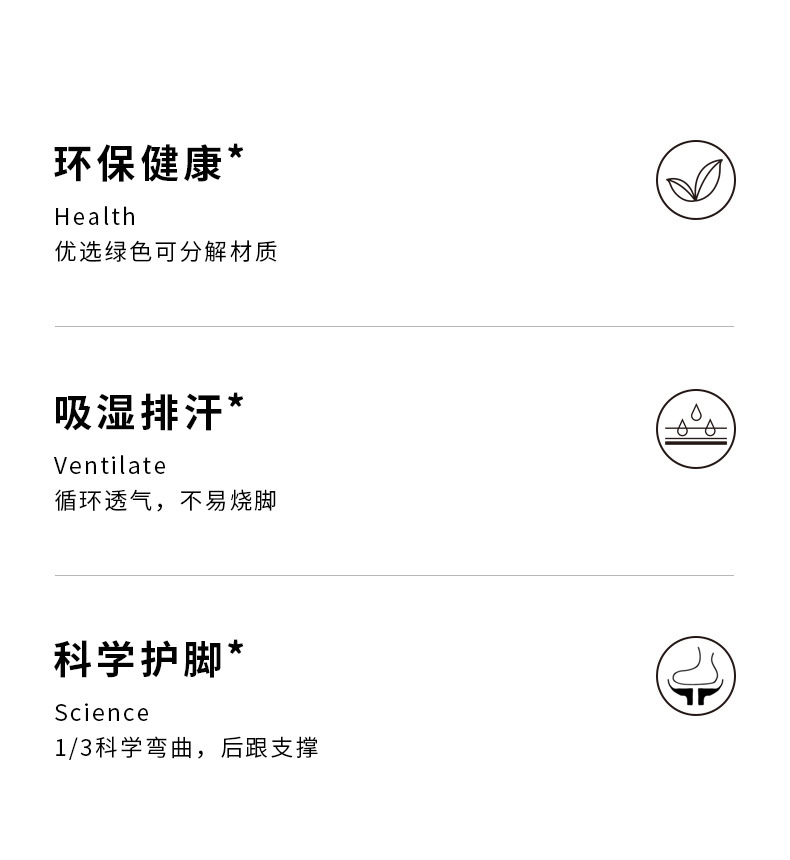 环保健康*

Health

优选绿色可分解材质

吸湿排汗*

Ventilate

循环透气，不易烧脚

科学护脚*

Science

1/3科学弯曲，后跟支撑