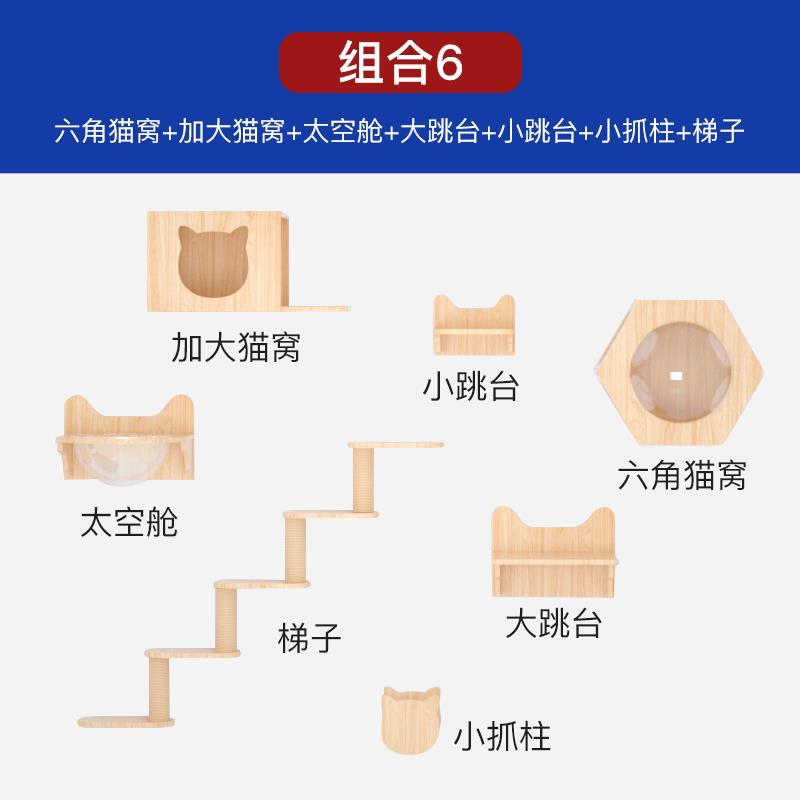 组合6

六角猫窝+加大猫窝+太空舱+大跳台+小跳台+小抓柱+梯子

加大猫窝

小跳台

六角猫窝

太空舱

梯子

大跳台

小抓柱