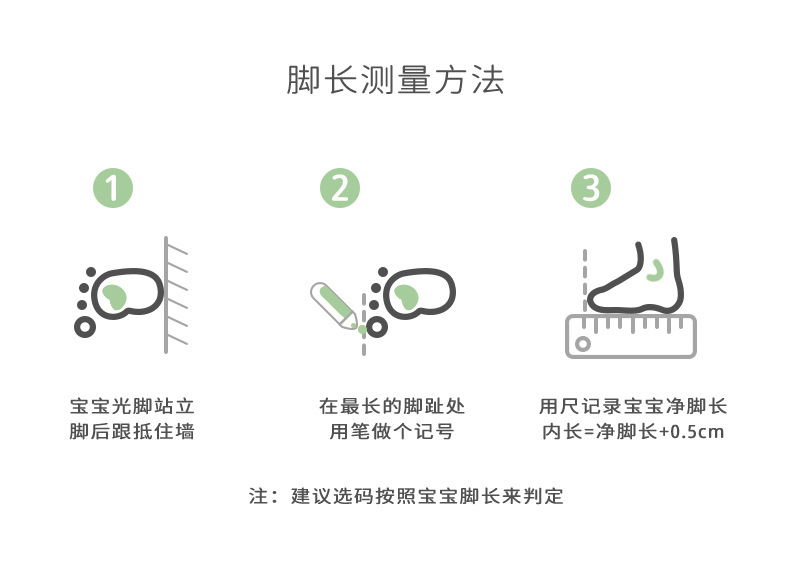 脚长测量方法

1

宝宝光脚站立
脚后跟抵住墙

2

在最长的脚趾处
用笔做个记号

3

用尺记录宝宝净脚长
内长=净脚长+0.5cm

注：建议选码按照宝宝脚长来判定