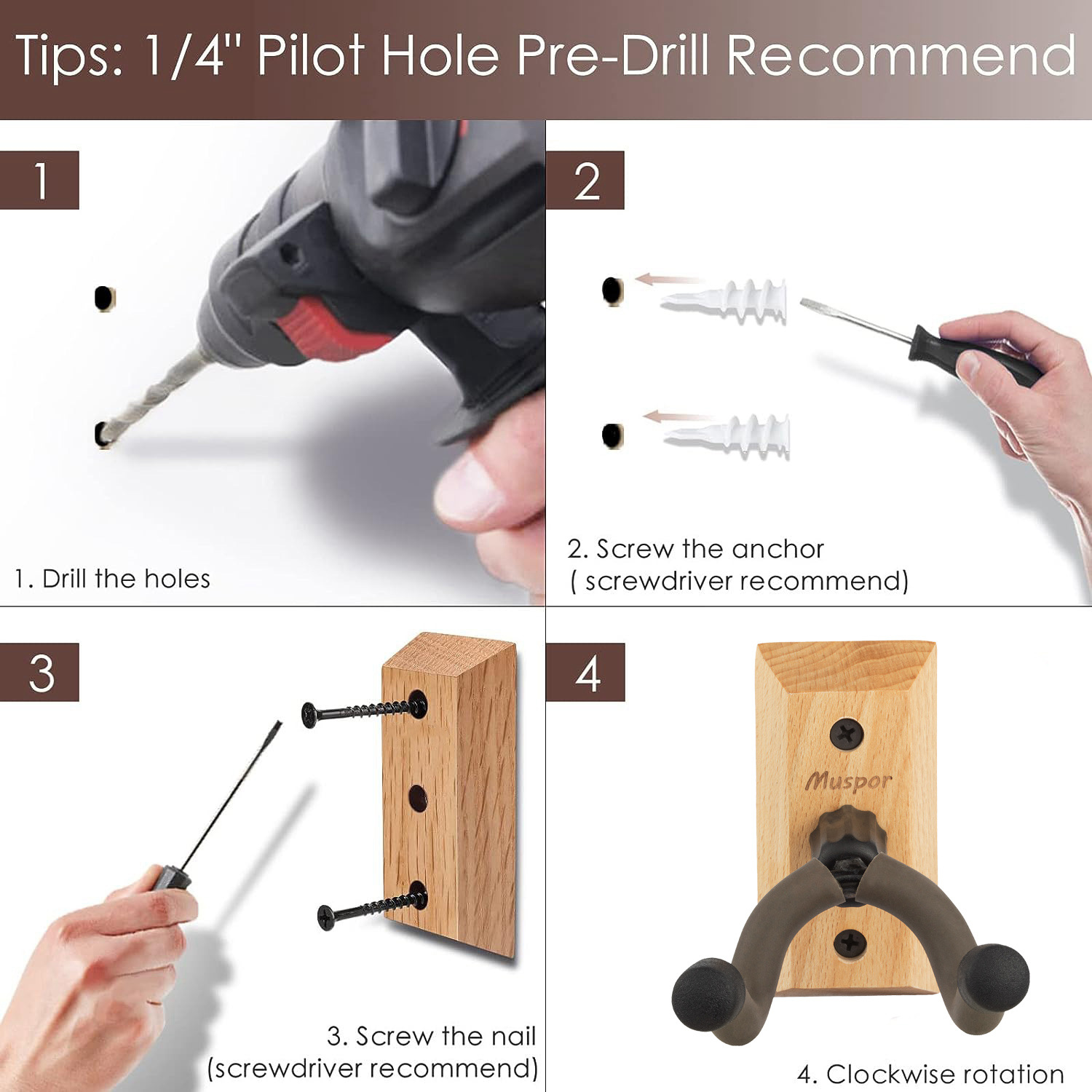 Tips: 1/4" Pilot Hole Pre-Drill Recommend

1

1. Drill the holes

2

2. Screw the anchor ( screwdriver recommend)

3

3. Screw the nail (screwdriver recommend)

4

Muspor

4. Clockwise rotation