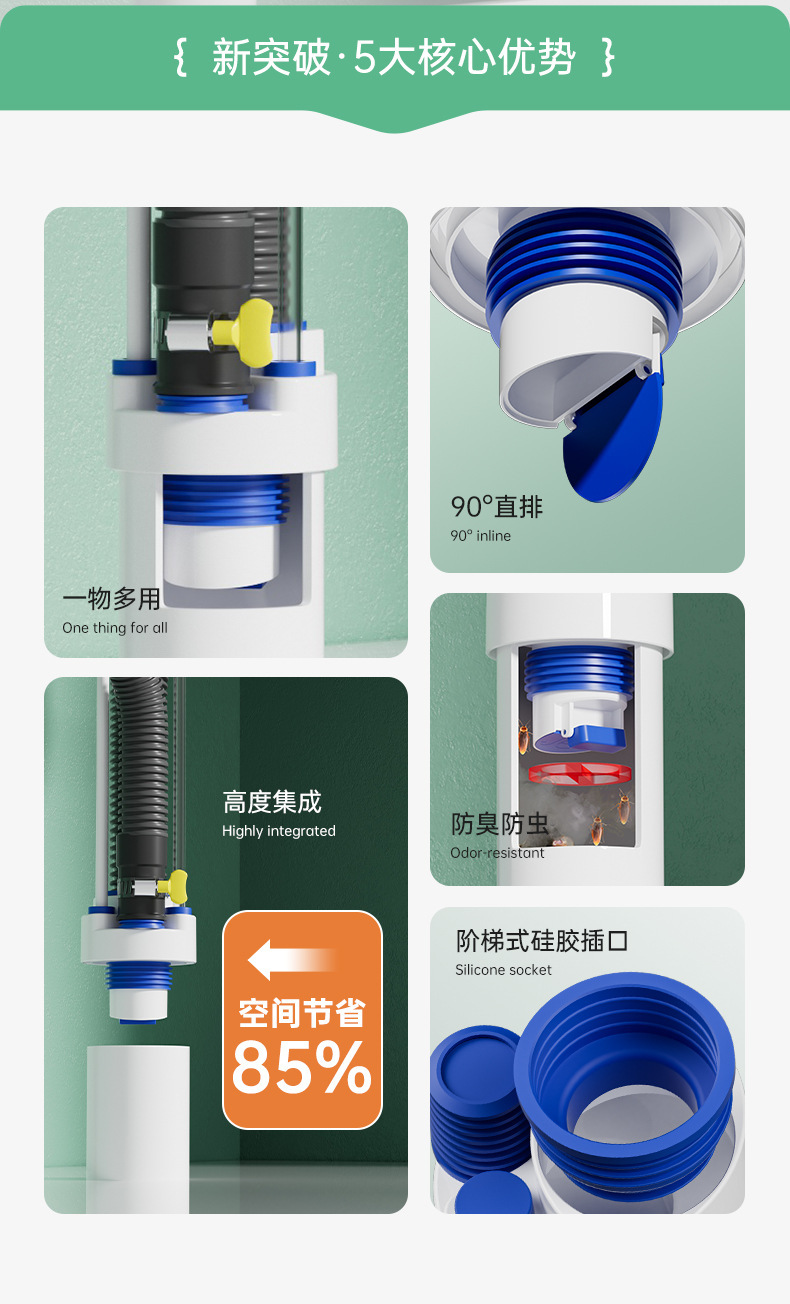 { 新突破·5大核心优势 }

一物多用
One thing for all

90°直排
90° inline

高度集成
Highly integrated

空间节省
85%

防臭防虫
Odor-resistant

阶梯式硅胶插口
Silicone socket