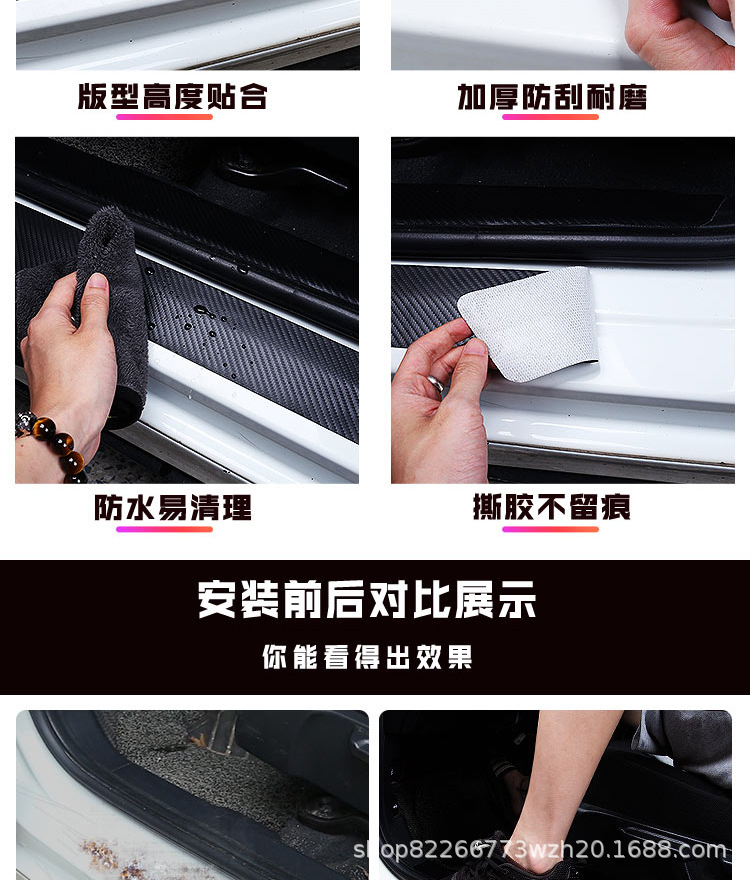 版型高度贴合

加厚防刮耐磨

防水易清理

撕胶不留痕

安装前后对比展示

你能看得出效果

shop82266773wzh20.1688.com