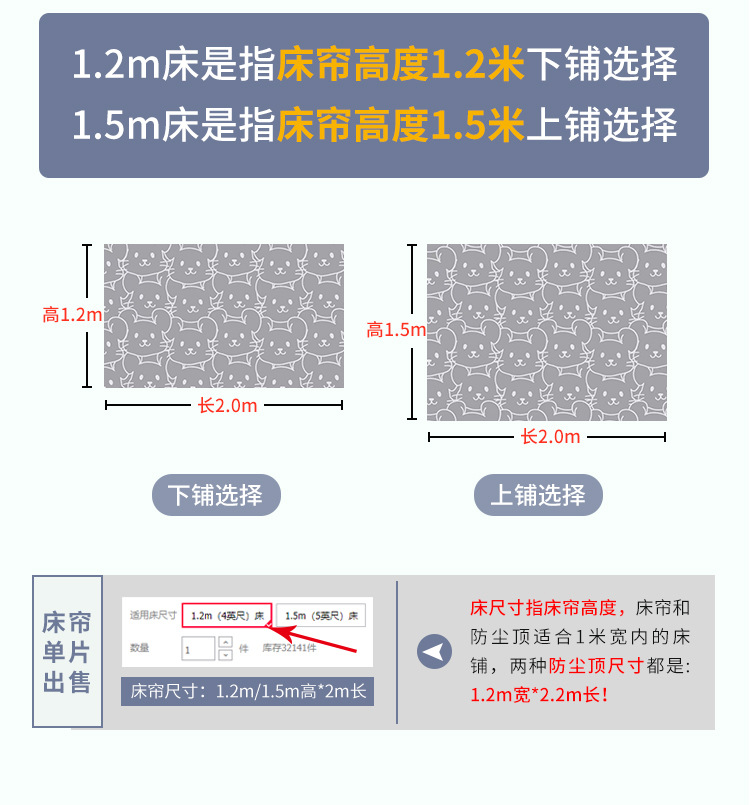 1.2m床是指床帘高度1.2米下铺选择
1.5m床是指床帘高度1.5米上铺选择

高1.2m
长2.0m

高1.5m
长2.0m

下铺选择

上铺选择

床帘单片出售

适用床尺寸 1.2m（4英尺）床 1.5m（5英尺）床
数量 1 件 库存32141件

床帘尺寸：1.2m/1.5m高*2m长

床尺寸指床帘高度，床帘和防尘顶适合1米宽内的床铺，两种防尘顶尺寸都是：1.2m宽*2.2m长！