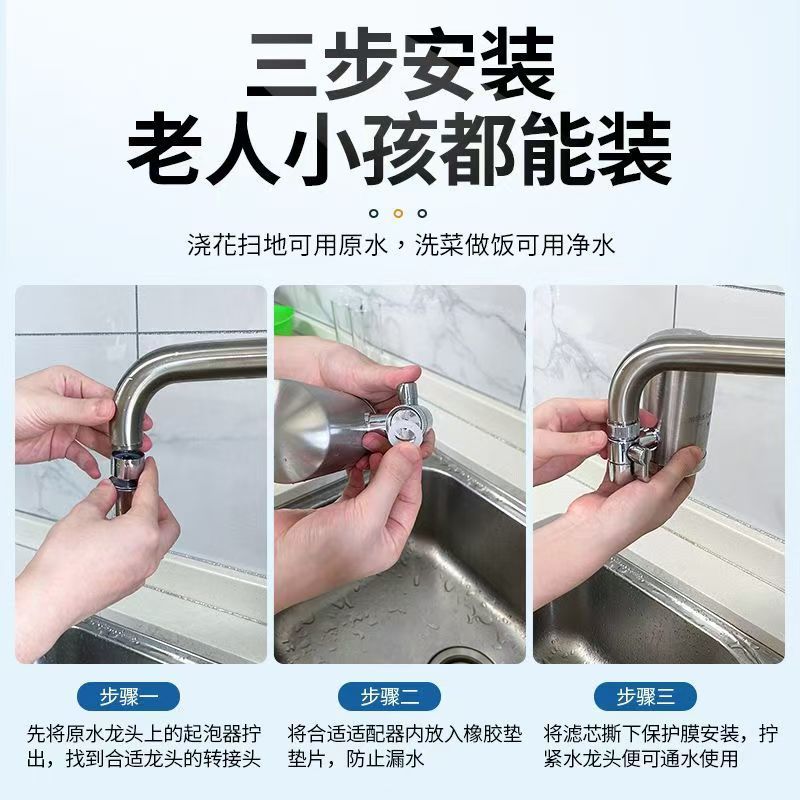 三步安装
老人小孩都能装

浇花扫地可用原水，洗菜做饭可用净水

步骤一

先将原水龙头上的起泡器拧出，找到合适龙头的转接头

步骤二

将合适适配器内放入橡胶垫垫片，防止漏水

步骤三

将滤芯撕下保护膜安装，拧紧水龙头便可通水使用