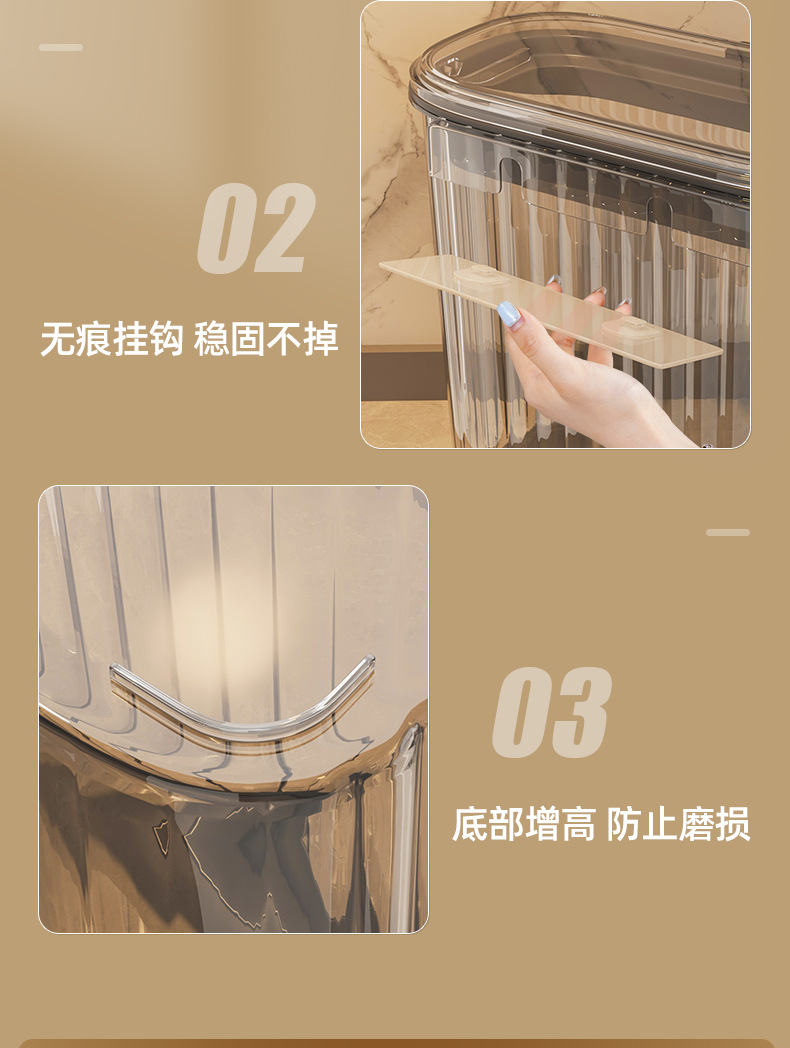 02

无痕挂钩 稳固不掉

03

底部增高 防止磨损