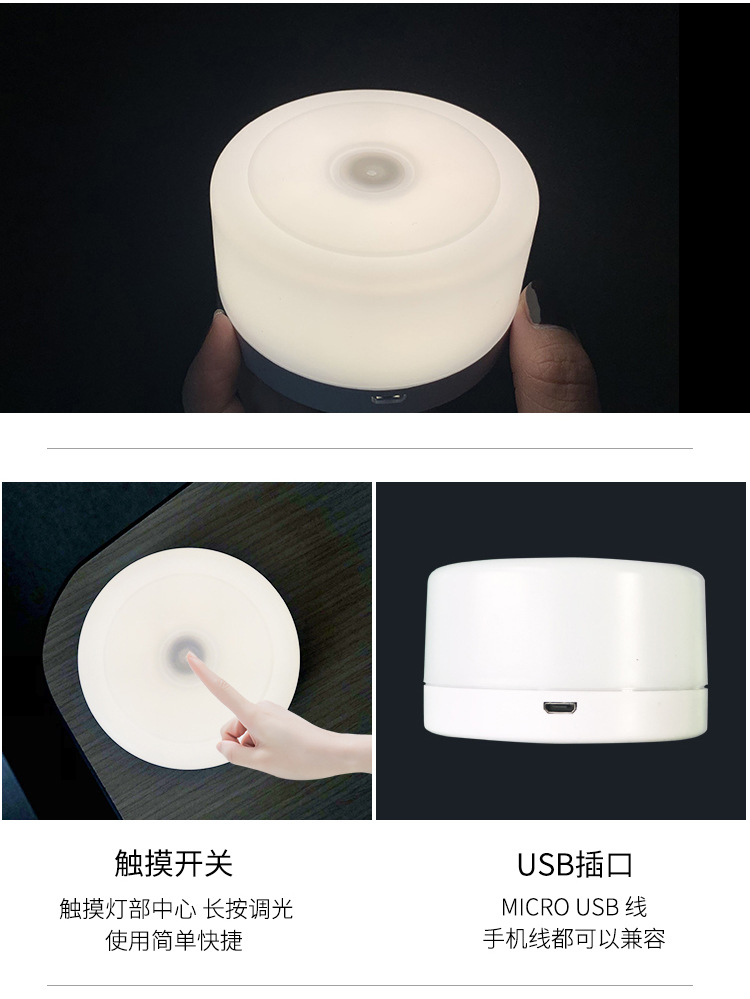 触摸开关

触摸灯部中心 长按调光
使用简单快捷

USB插口

MICRO USB 线
手机线都可以兼容