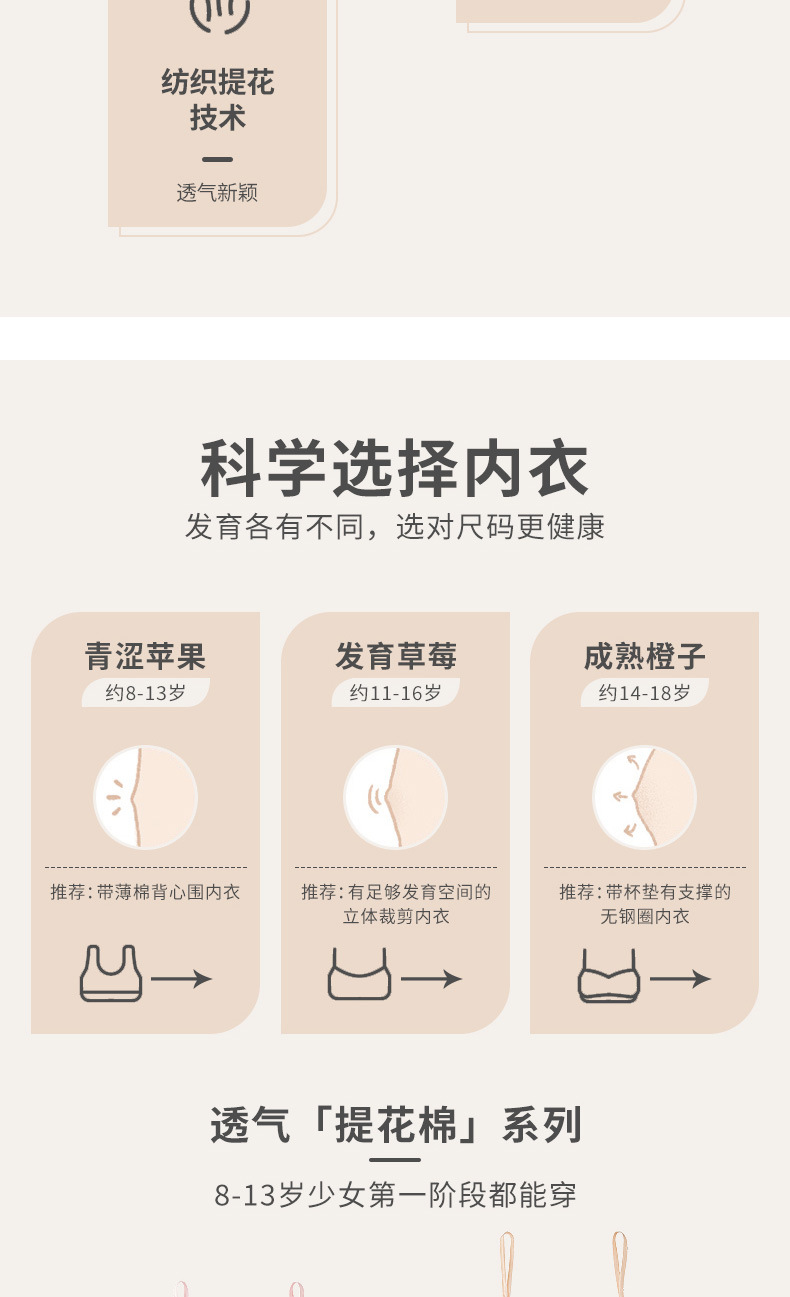 纺织提花技术

透气新颖

科学选择内衣

发育各有不同，选对尺码更健康

青涩苹果

约8-13岁

推荐：带薄棉背心围内衣

发育草莓

约11-16岁

推荐：有足够发育空间的立体裁剪内衣

成熟橙子

约14-18岁

推荐：带杯垫有支撑的无钢圈内衣

透气「提花棉」系列

8-13岁少女第一阶段都能穿