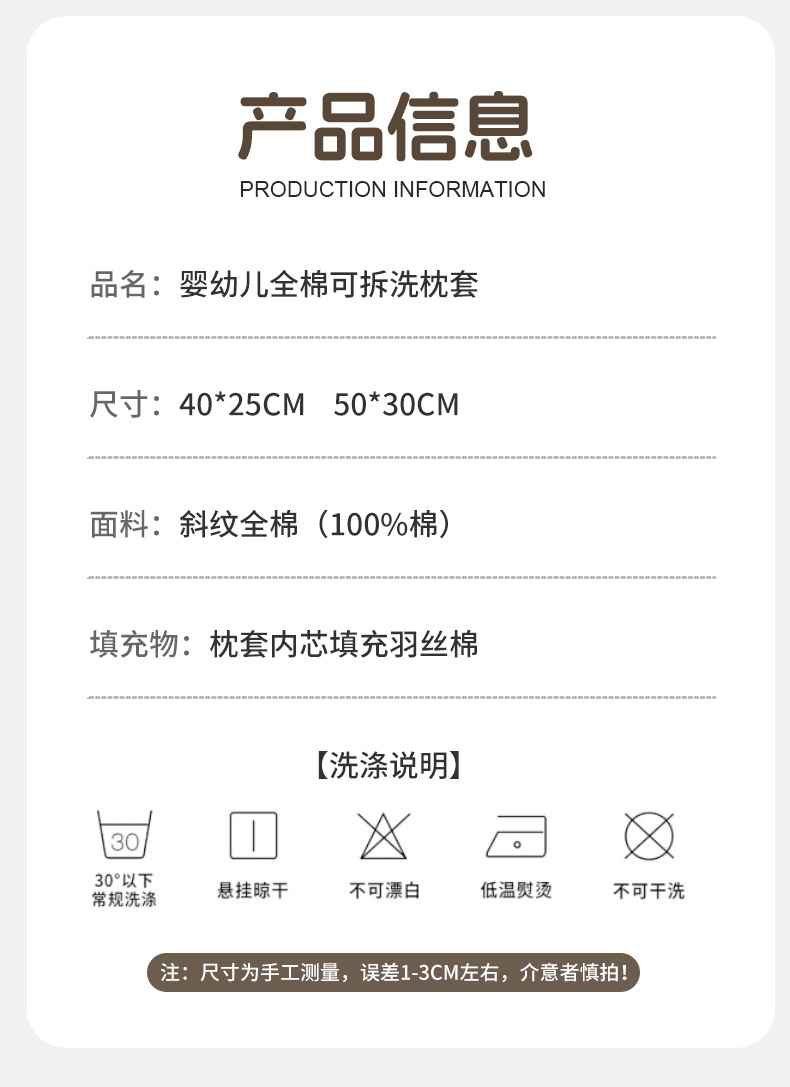 产品信息
PRODUCTION INFORMATION

品名：婴幼儿全棉可拆洗枕套

尺寸：40*25CM 50*30CM

面料：斜纹全棉（100%棉）

填充物：枕套内芯填充羽丝棉

【洗涤说明】

30

30°以下
常规洗涤

悬挂晾干

不可漂白

低温熨烫

不可干洗

注：尺寸为手工测量，误差1-3CM左右，介意者慎拍！