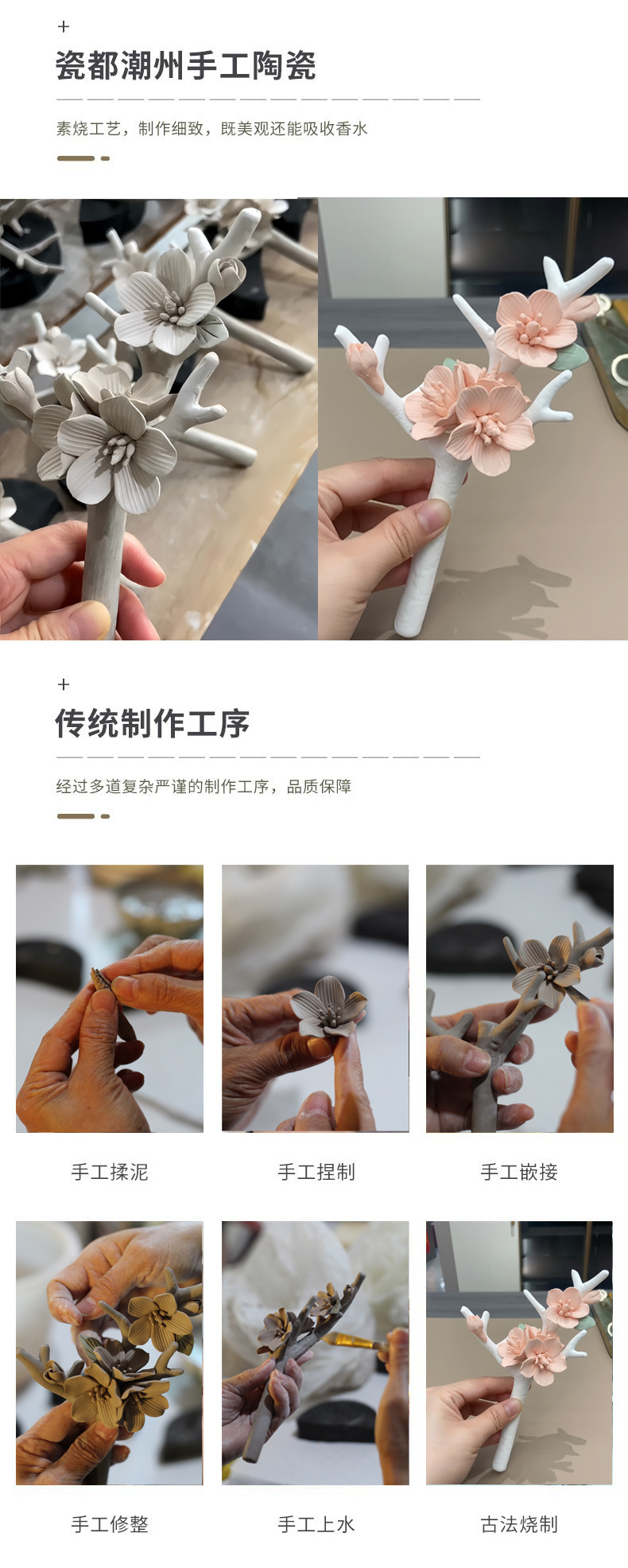 +

瓷都潮州手工陶瓷

素烧工艺，制作细致，既美观还能吸收香水

+

传统制作工序

经过多道复杂严谨的制作工序，品质保障

手工揉泥

手工捏制

手工嵌接

手工修整

手工上水

古法烧制