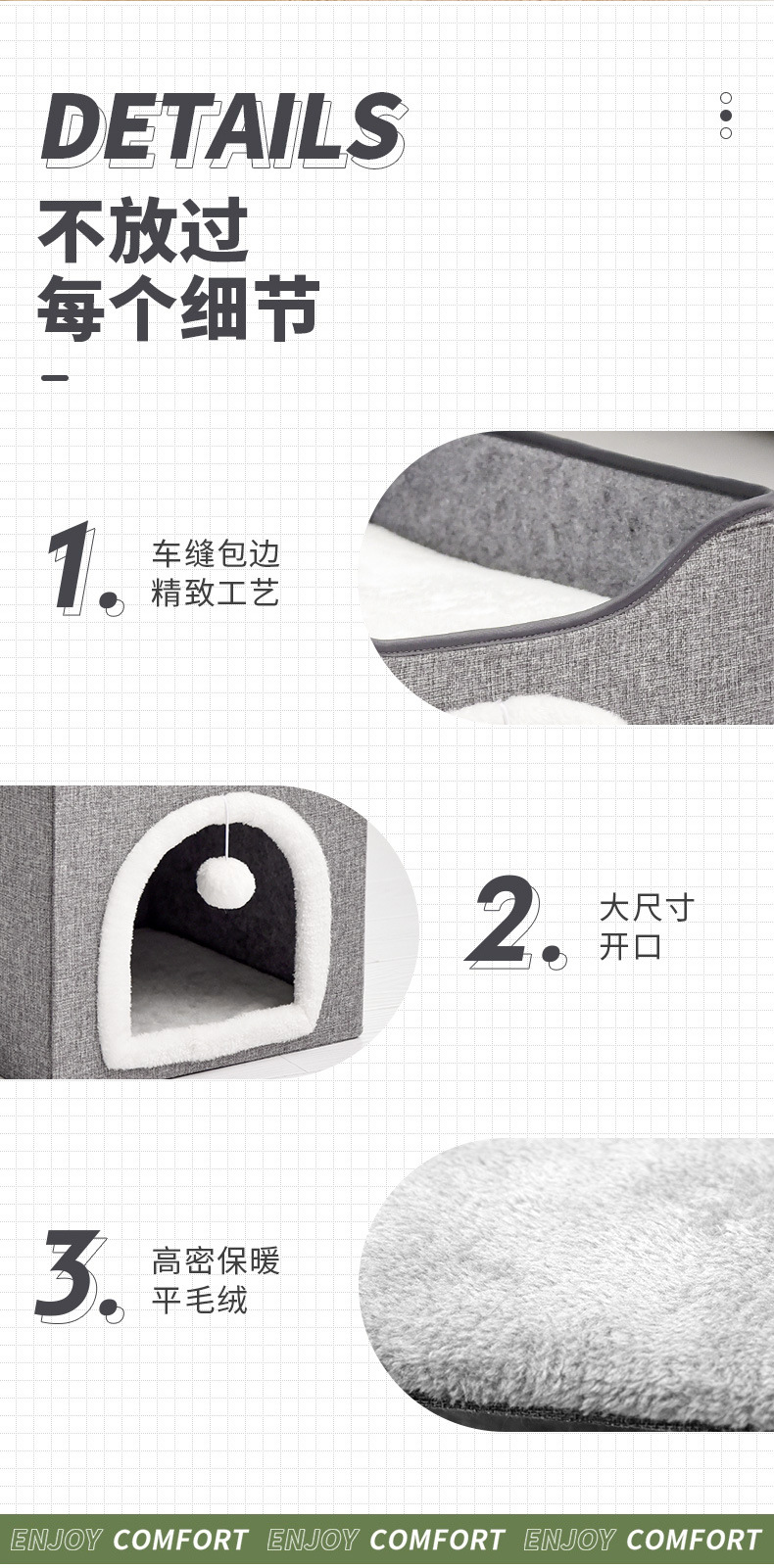 DETAILS
不放过
每个细节

1. 车缝包边
精致工艺

2. 大尺寸
开口

3. 高密保暖
平毛绒

ENJOY COMFORT ENJOY COMFORT ENJOY COMFORT